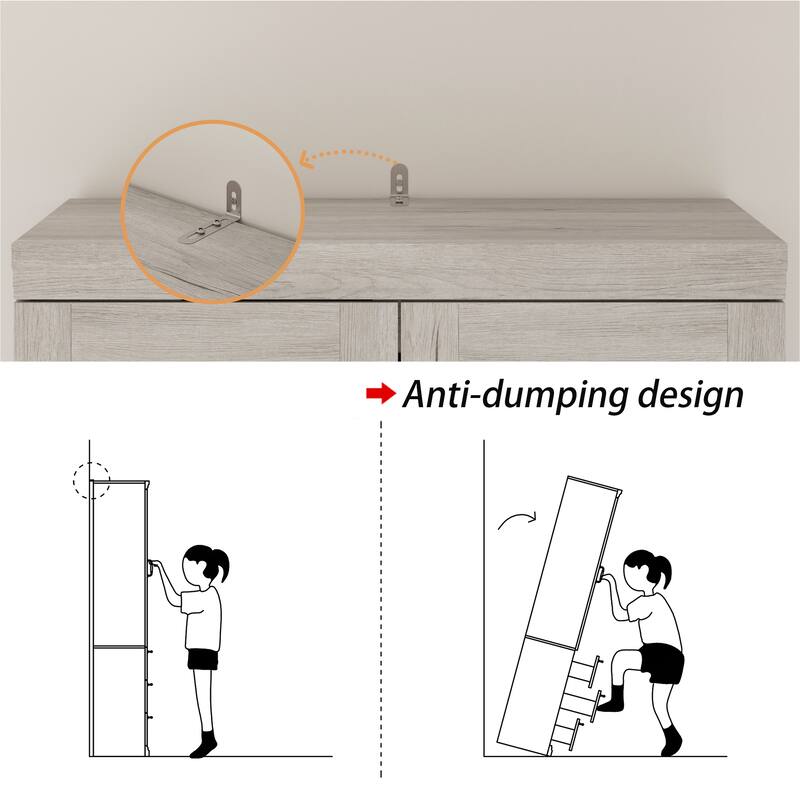 Anti-dumping design