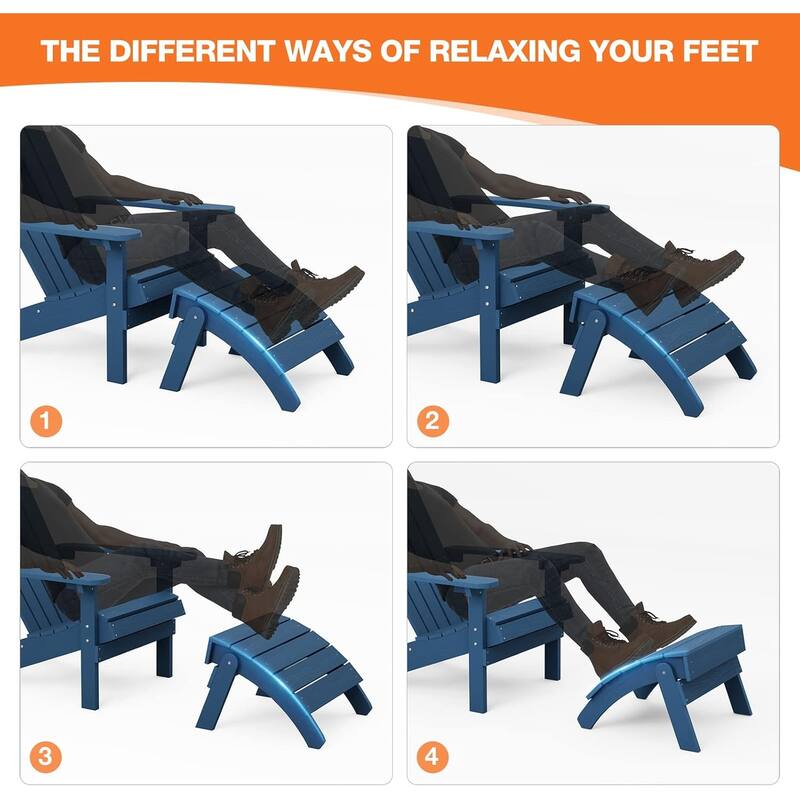 THE DIFFERENT WAYS OF RELAXING YOUR FEET

1

2

3

4