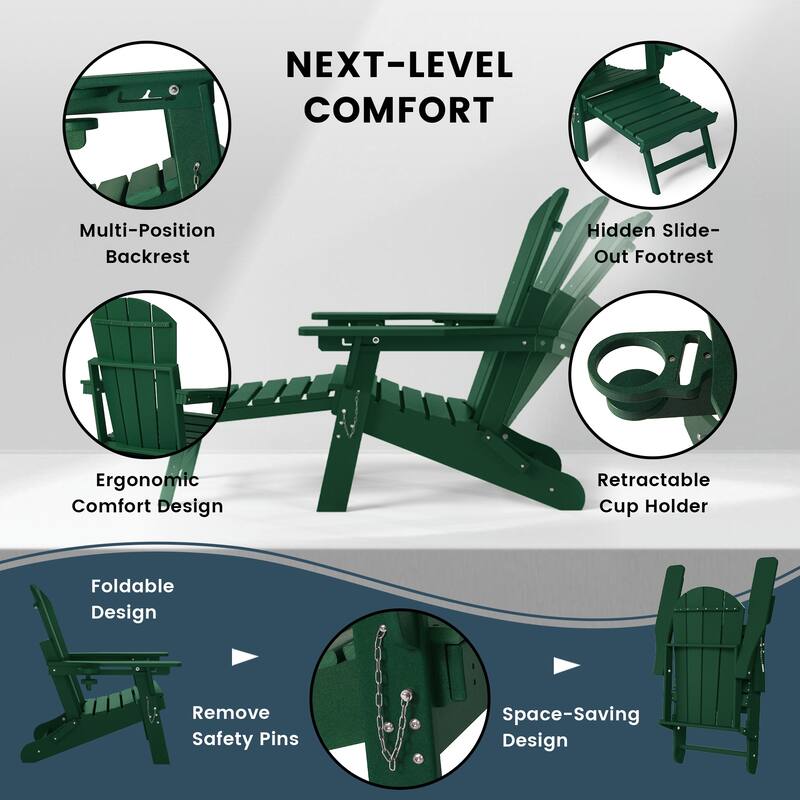 NEXT-LEVEL COMFORT

Multi-Position Backrest

Hidden Slide-Out Footrest

Ergonomic Comfort Design

Retractable Cup Holder

Foldable Design

Remove Safety Pins

Space-Saving Design