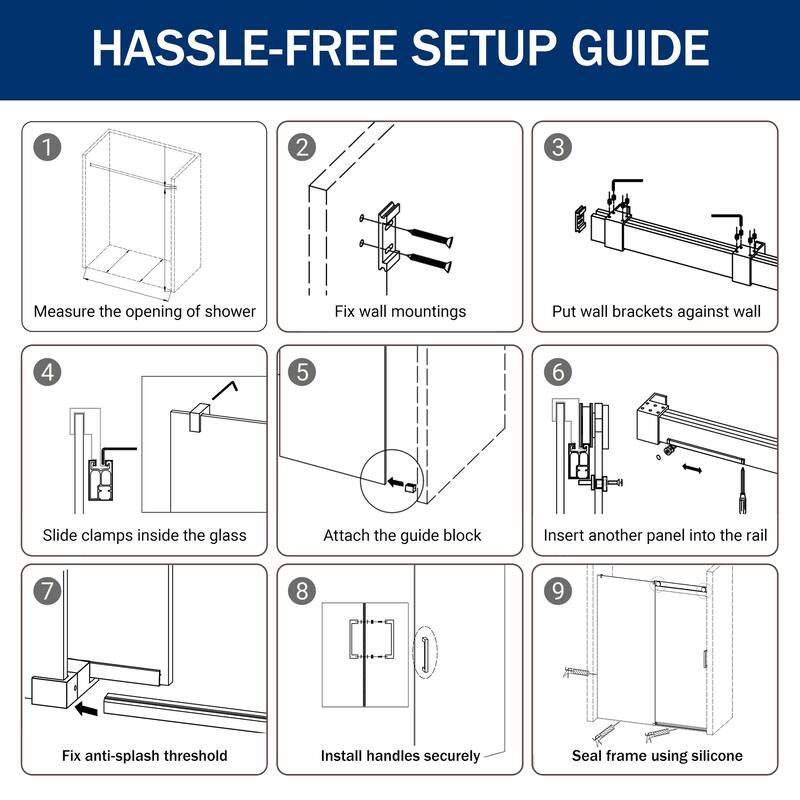 HASSLE-FREE SETUP GUIDE

1
Measure the opening of shower

2
Fix wall mountings

3
Put wall brackets against wall

4
Slide clamps inside the glass

5
Attach the guide block

6
Insert another panel into the rail

7
Fix anti-splash threshold

8
Install handles securely

9
Seal frame using silicone