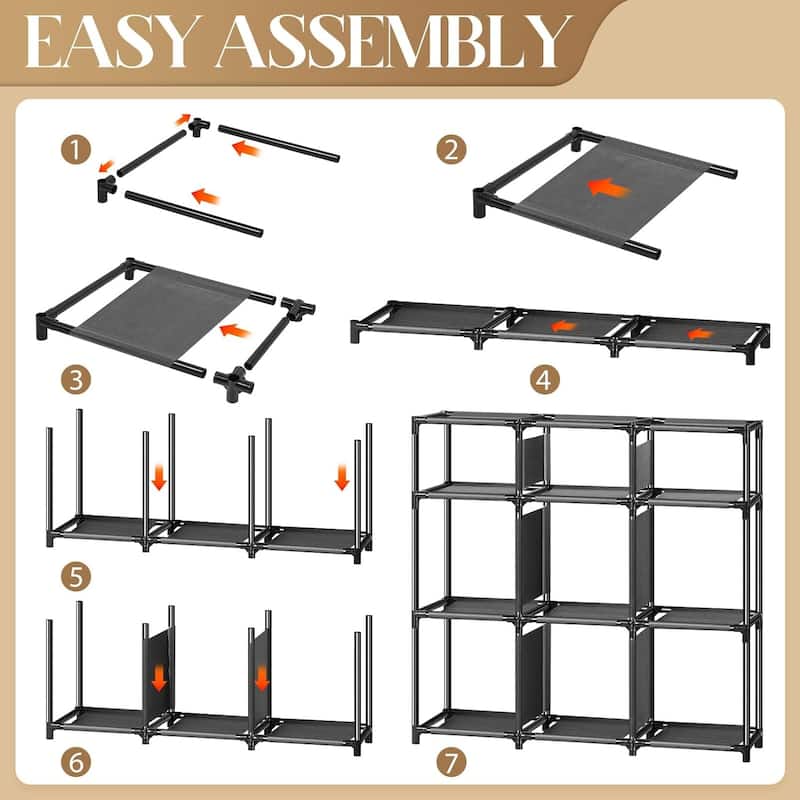 EASY ASSEMBLY

1

2

3

4

5

6

7