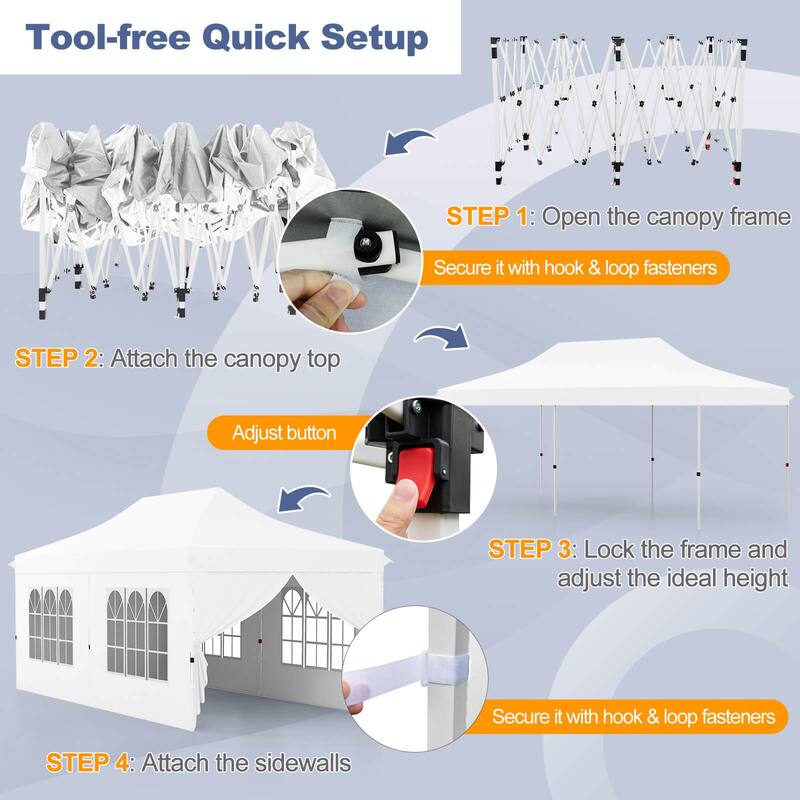 Tool-free Quick Setup

STEP 1: Open the canopy frame

Secure it with hook & loop fasteners

STEP 2: Attach the canopy top

Adjust button

STEP 3: Lock the frame and adjust the ideal height

Secure it with hook & loop fasteners

STEP 4: Attach the sidewalls