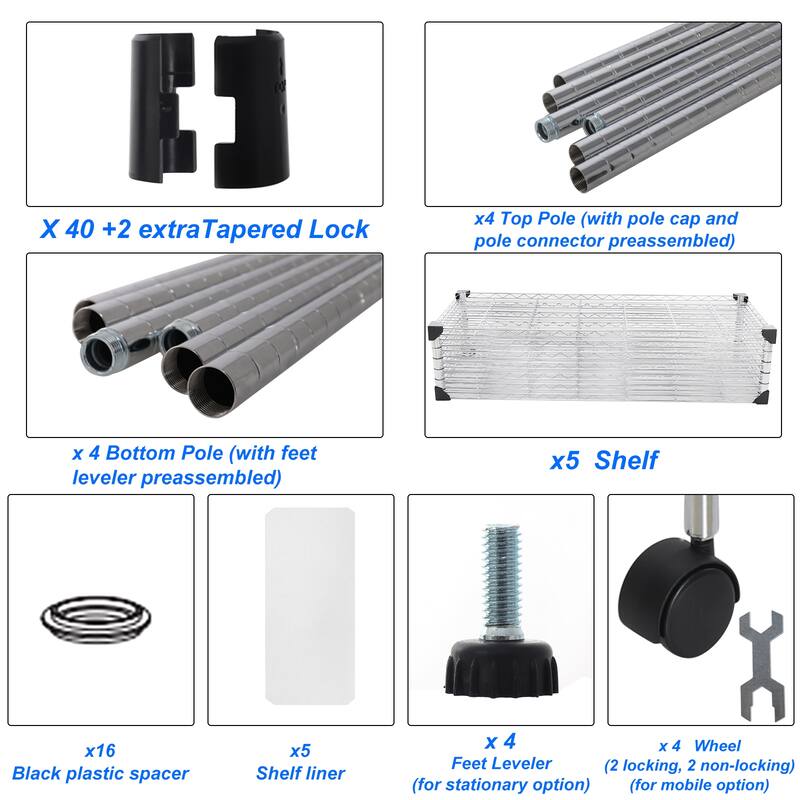 X 40 +2 extraTapered Lock

x4 Top Pole (with pole cap and pole connector preassembled)

x 4 Bottom Pole (with feet leveler preassembled)

x5 Shelf

x16
Black plastic spacer

x5
Shelf liner

x 4
Feet Leveler
(for stationary option)

x 4 Wheel
(2 locking, 2 non-locking)
(for mobile option)