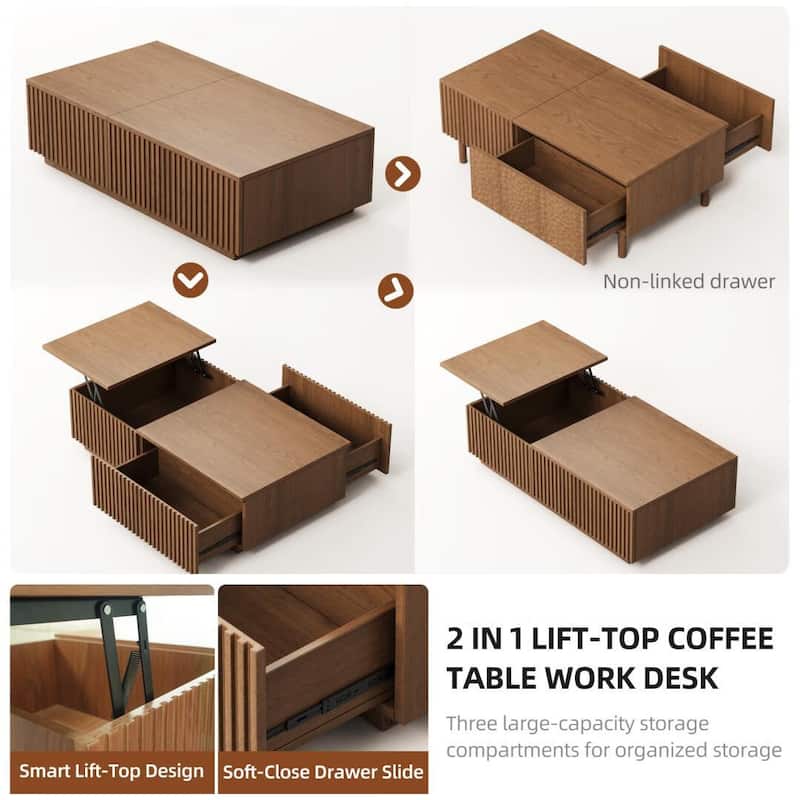 Non-linked drawer

Smart Lift-Top Design

Soft-Close Drawer Slide

2 IN 1 LIFT-TOP COFFEE TABLE WORK DESK

Three large-capacity storage compartments for organized storage