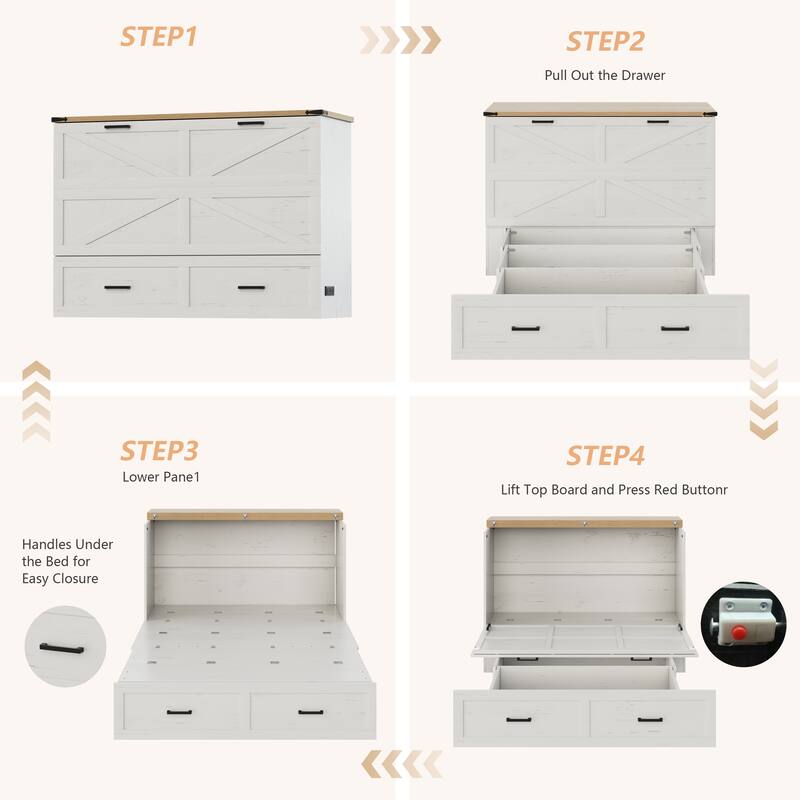 STEP1

STEP2

Pull Out the Drawer

STEP3

Lower Pane1

Handles Under the Bed for Easy Closure

STEP4

Lift Top Board and Press Red Buttonr