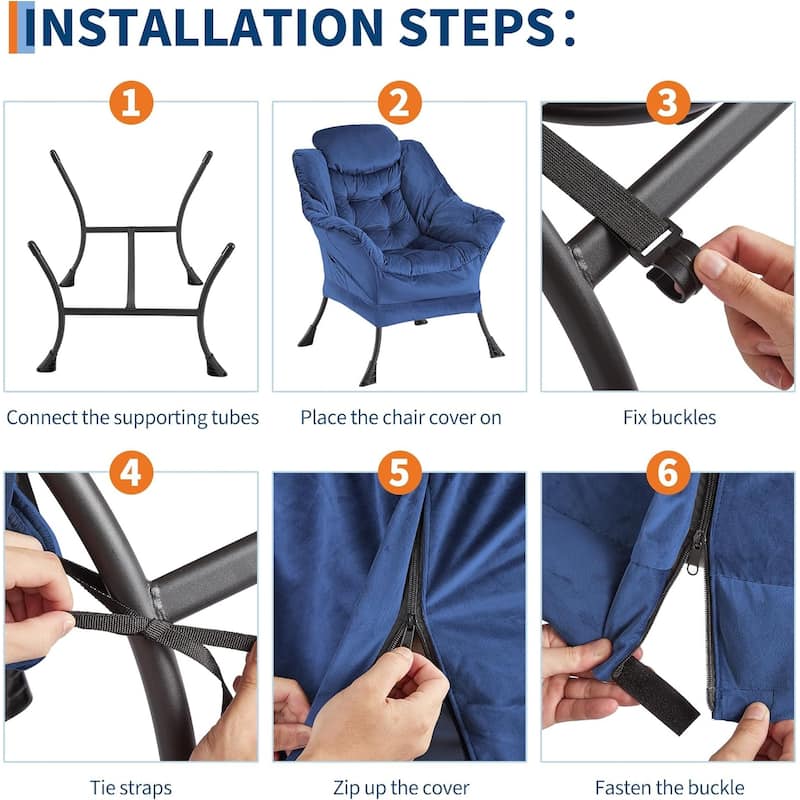 INSTALLATION STEPS:

1

Connect the supporting tubes

2

Place the chair cover on

3

Fix buckles

4

Tie straps

5

Zip up the cover

6

Fasten the buckle