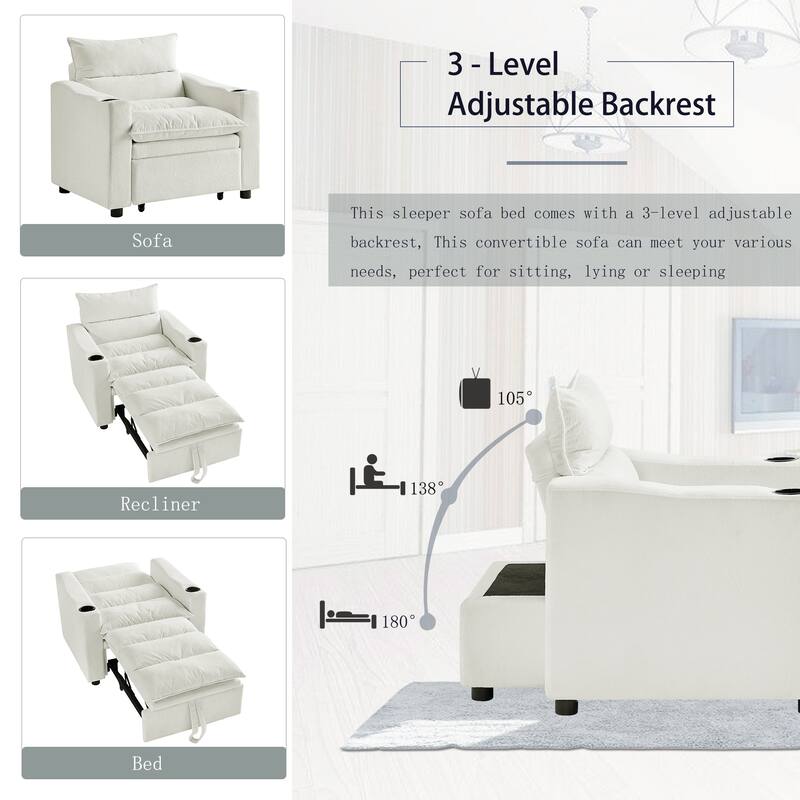 Sofa

Recliner

Bed

3 - Level
Adjustable Backrest

This sleeper sofa bed comes with a 3-level adjustable backrest, This convertible sofa can meet your various needs, perfect for sitting, lying or sleeping

105°

138°

180°