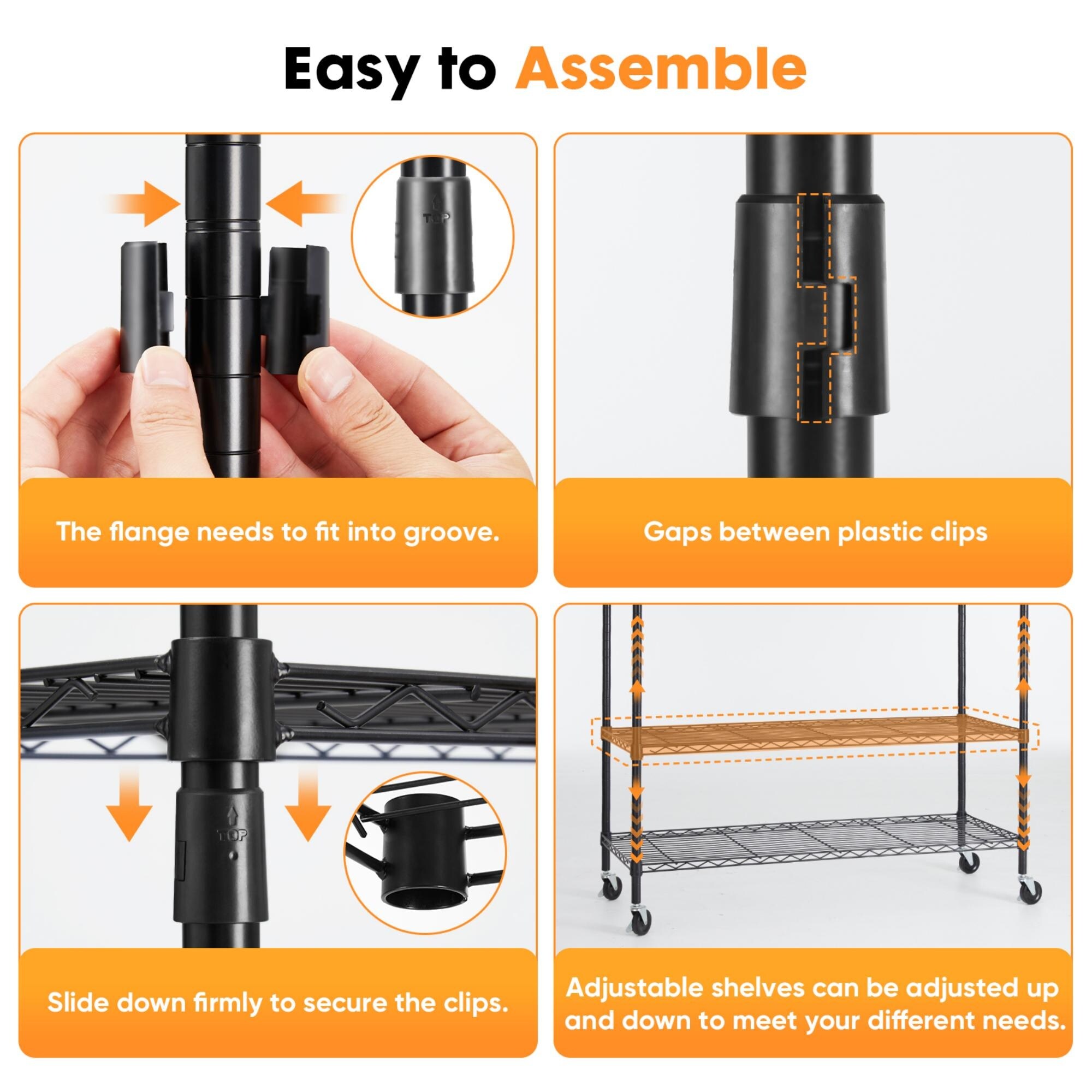 Easy to Assemble

TOP

The flange needs to fit into groove.

Gaps between plastic clips

TOP

Slide down firmly to secure the clips.

Adjustable shelves can be adjusted up and down to meet your different needs.