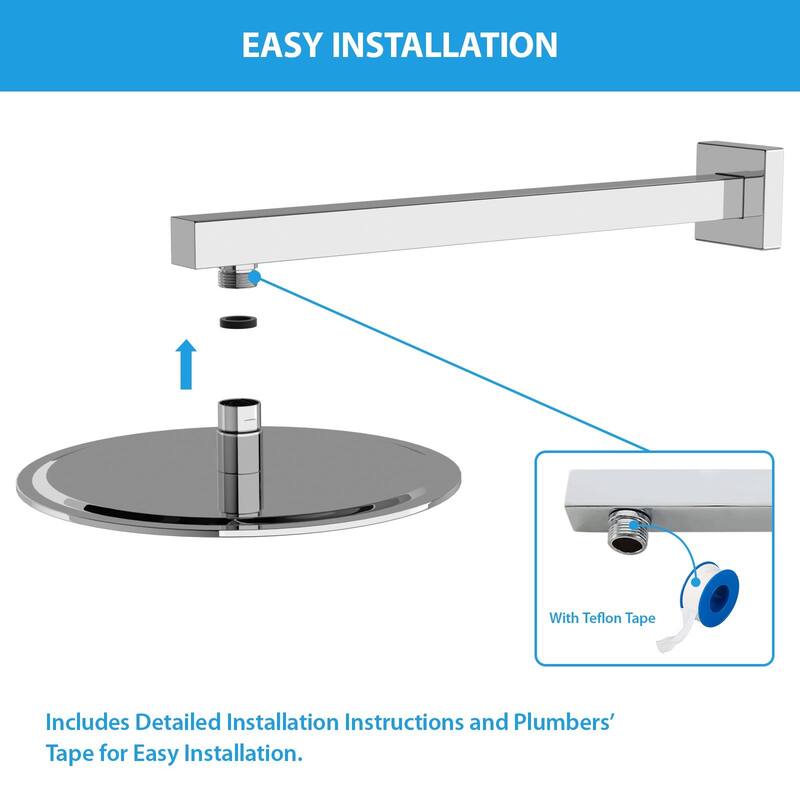 EASY INSTALLATION

With Teflon Tape

Includes Detailed Installation Instructions and Plumbers' Tape for Easy Installation.