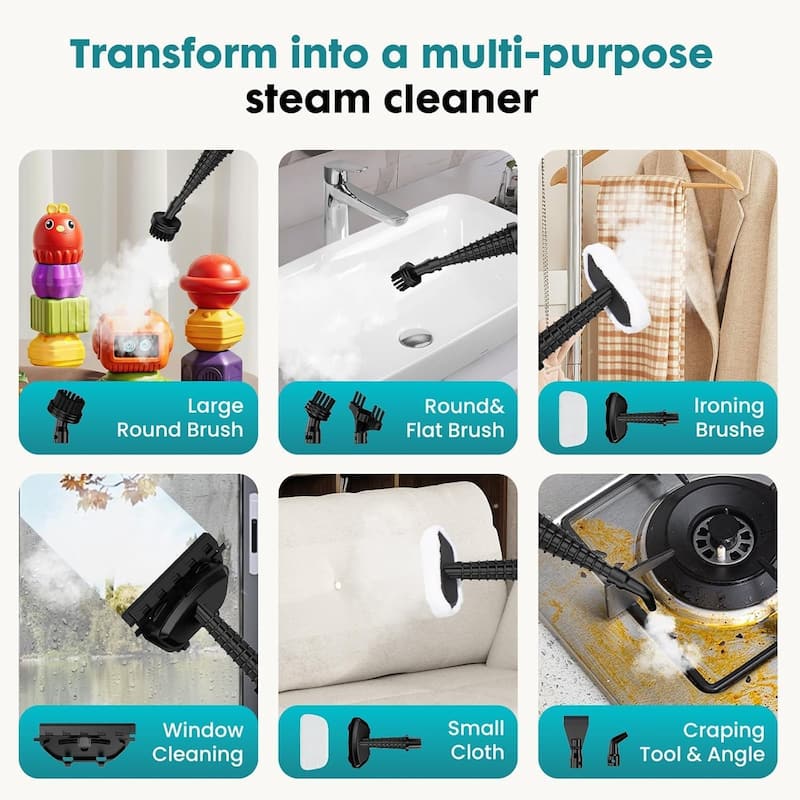 Transform into a multi-purpose steam cleaner

Large Round Brush

Round& Flat Brush

Ironing Brushe

Window Cleaning

Small Cloth

Craping Tool & Angle