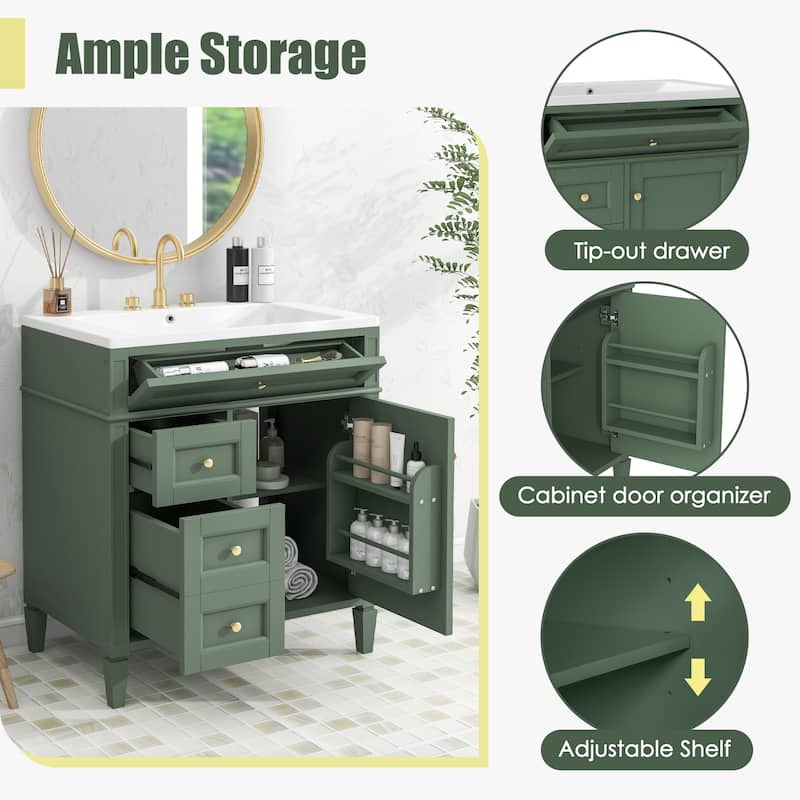 Ample Storage

Tip-out drawer

Cabinet door organizer

Adjustable Shelf