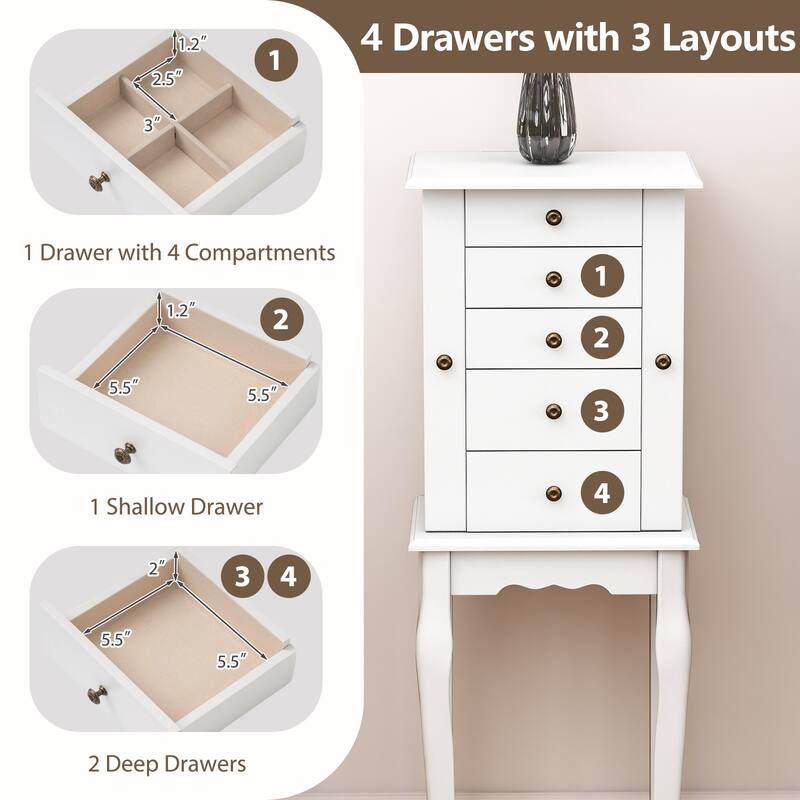 4 Drawers with 3 Layouts

1.2″
2.5″
3″
1

1 Drawer with 4 Compartments

1.2″
5.5″
5.5″
2

1 Shallow Drawer

2″
5.5″
5.5″
3 4

2 Deep Drawers

1
2
3
4