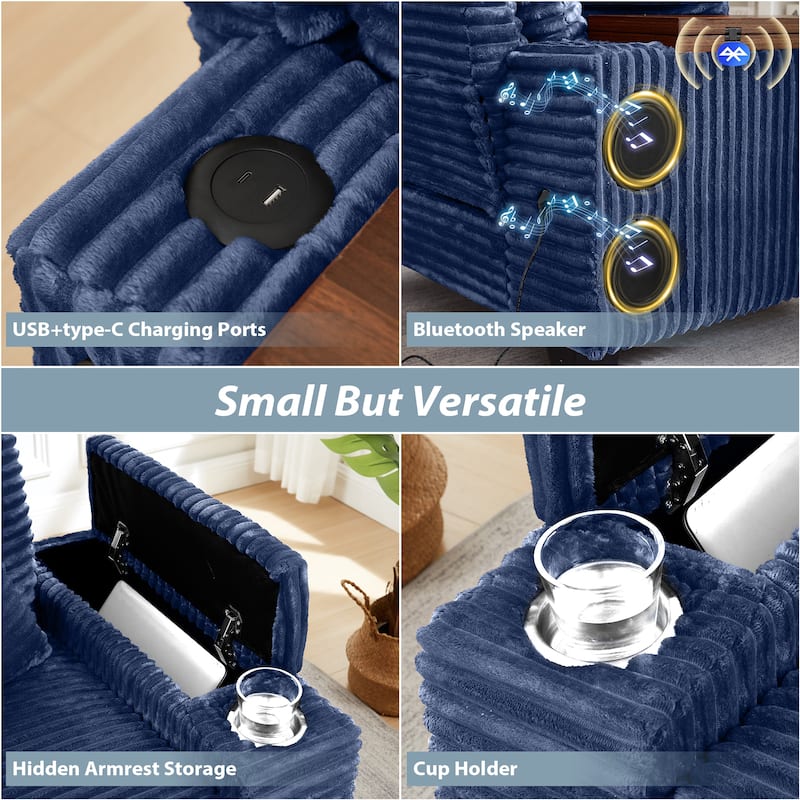 USB+type-C Charging Ports

Bluetooth Speaker

Small But Versatile

Hidden Armrest Storage

Cup Holder