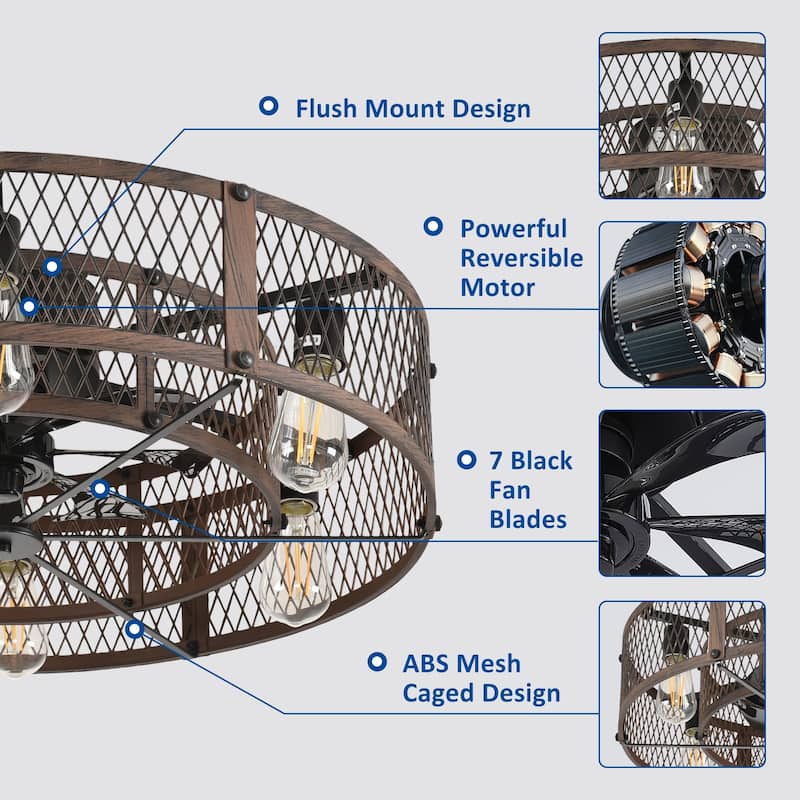 Flush Mount Design

Powerful Reversible Motor

7 Black Fan Blades

ABS Mesh Caged Design