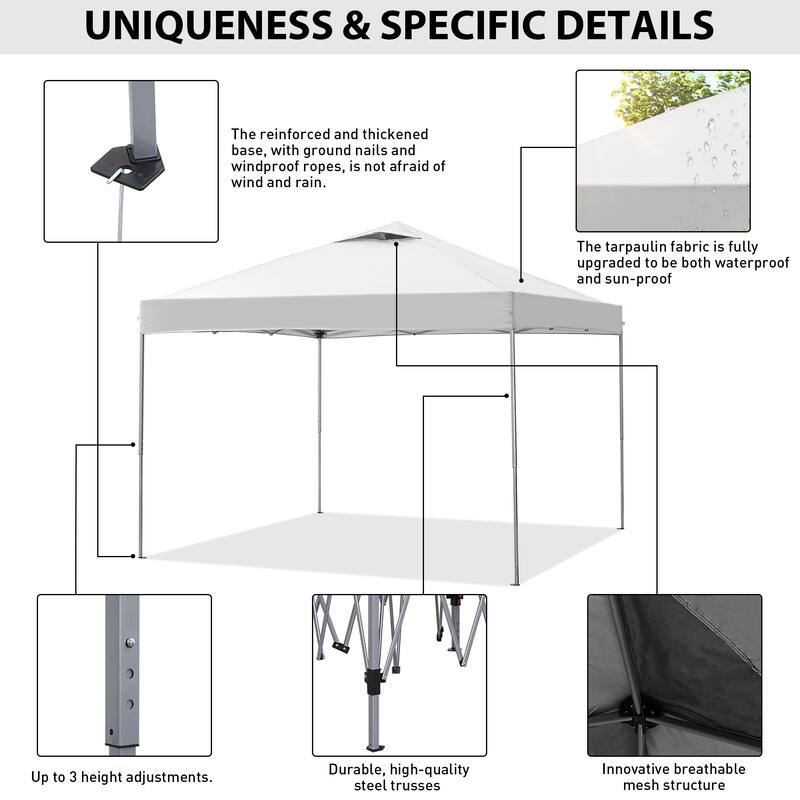 UNIQUENESS & SPECIFIC DETAILS

The reinforced and thickened base, with ground nails and windproof ropes, is not afraid of wind and rain.

The tarpaulin fabric is fully upgraded to be both waterproof and sun-proof

Up to 3 height adjustments.

Durable, high-quality steel trusses

Innovative breathable mesh structure