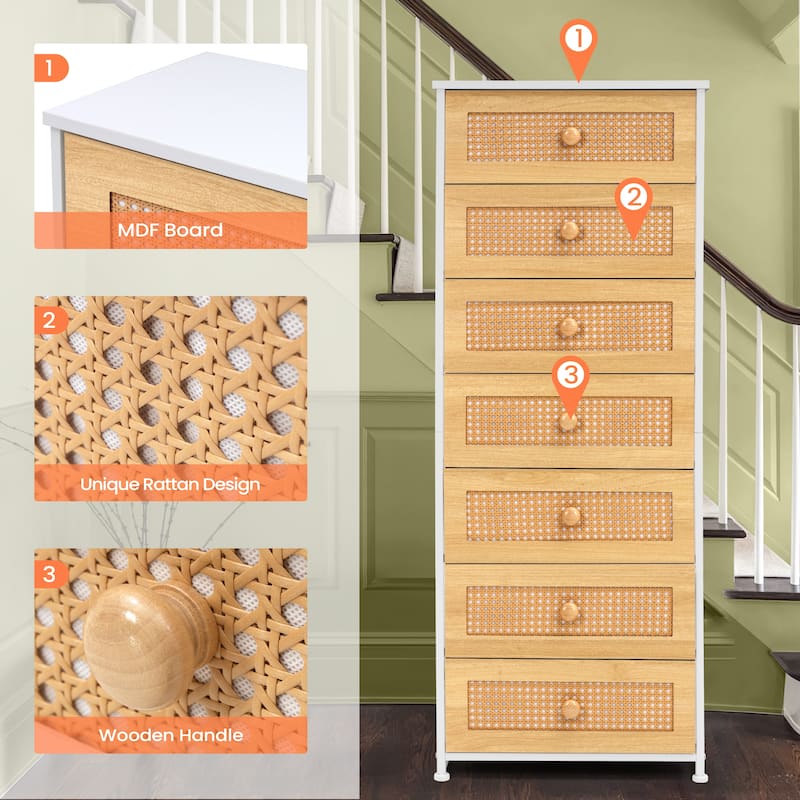 1
MDF Board

2
Unique Rattan Design

3
Wooden Handle

1

2

3