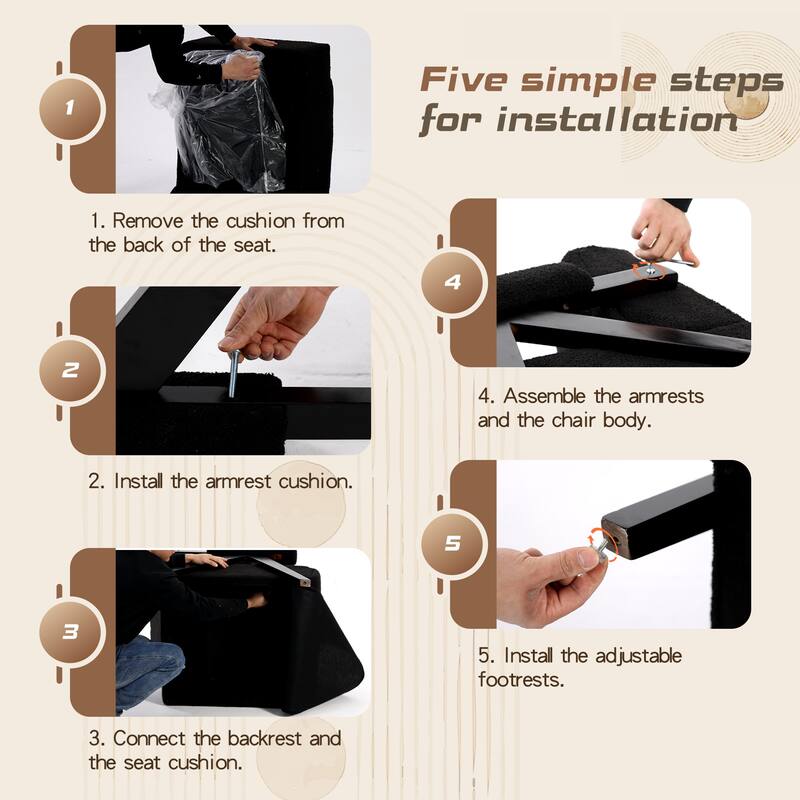 Five simple steps for installation

1

1. Remove the cushion from the back of the seat.

2

2. Install the armrest cushion.

3

3. Connect the backrest and the seat cushion.

4

4. Assemble the armrests and the chair body.

5

5. Install the adjustable footrests.