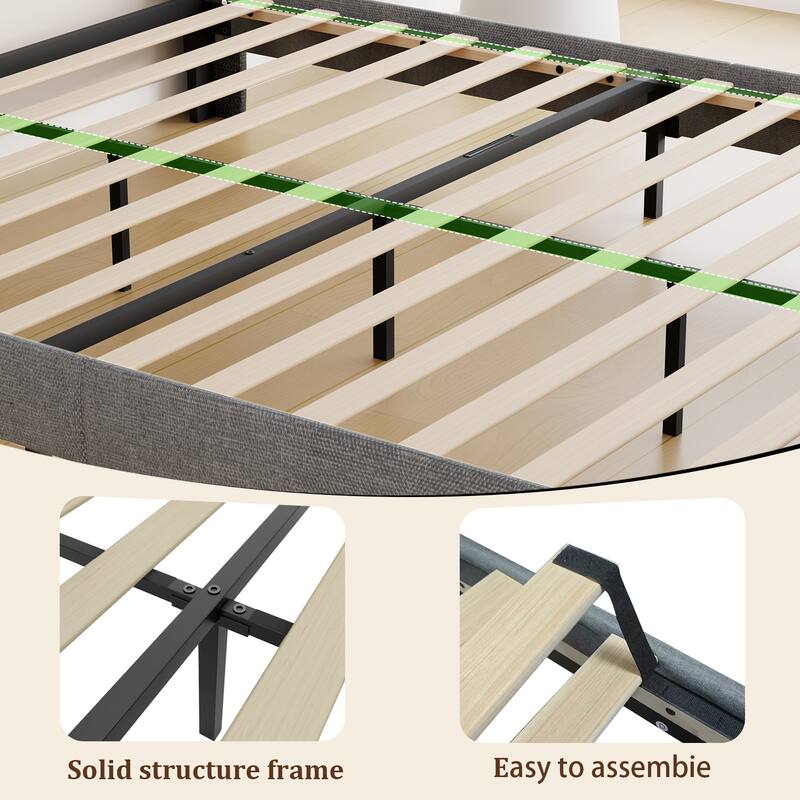 Solid structure frame

Easy to assembie