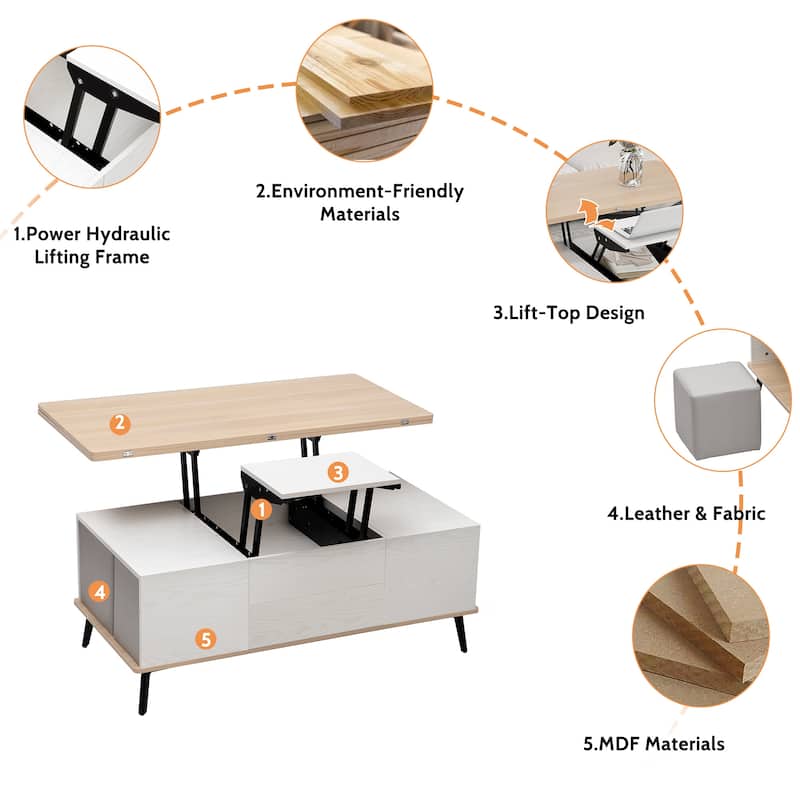 1.Power Hydraulic Lifting Frame

2.Environment-Friendly Materials

3.Lift-Top Design

4.Leather & Fabric

5.MDF Materials

2

3

1

4

5