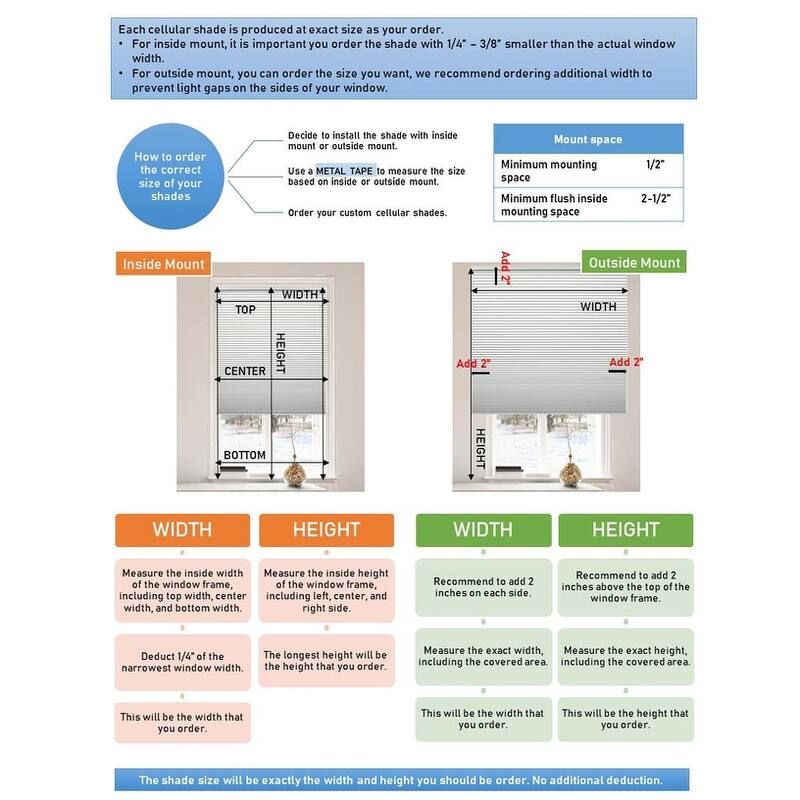 Each cellular shade is produced at exact size as your order.
• For inside mount, it is important you order the shade with 1/4" – 3/8" smaller than the actual window width.
• For outside mount, you can order the size you want, we recommend ordering additional width to prevent light gaps on the sides of your window.

How to order the correct size of your shades

Decide to install the shade with inside mount or outside mount.

Use a METAL TAPE to measure the size based on inside or outside mount.

Order your custom cellular shades.

| Mount space | |
|---|---|
| Minimum mounting space | 1/2" |
| Minimum flush inside mounting space | 2-1/2" |

Inside Mount

WIDTH
TOP
HEIGHT
CENTER
BOTTOM

Outside Mount

Add 2"
WIDTH
Add 2"
Add 2"
HEIGHT

WIDTH

Measure the inside width of the window frame, including top width, center width, and bottom width.

Deduct 1/4" of the narrowest window width.

This will be the width that you order.

HEIGHT

Measure the inside height of the window frame, including left, center, and right side.

The longest height will be the height that you order.

WIDTH

Recommend to add 2 inches on each side.

Measure the exact width, including the covered area.

This will be the width that you order.

HEIGHT

Recommend to add 2 inches above the top of the window frame.

Measure the exact height, including the covered area.

This will be the height that you order.

The shade size will be exactly the width and height you should be order. No additional deduction.