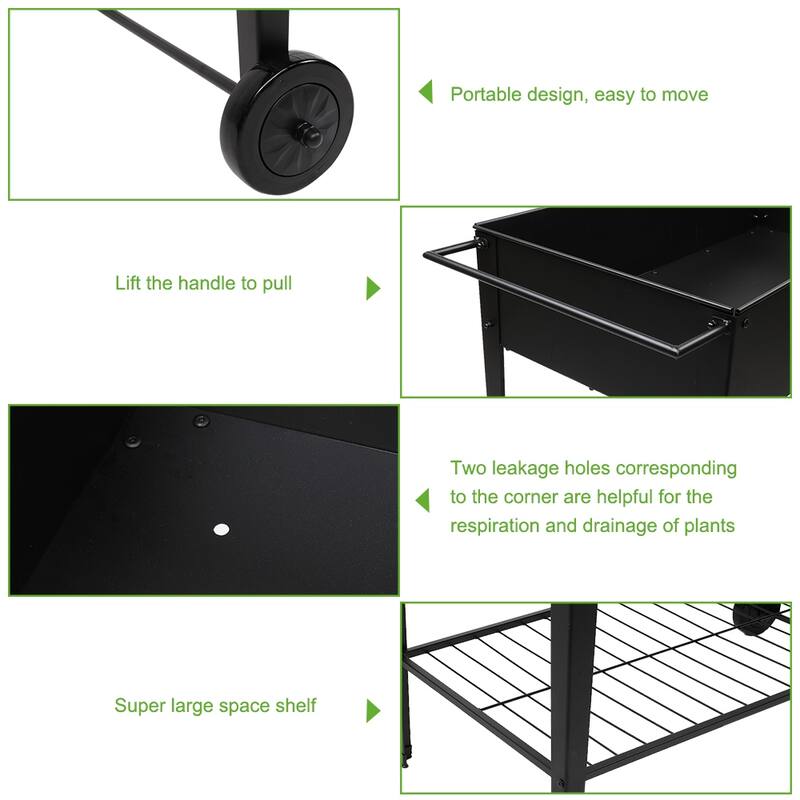 Portable design, easy to move

Lift the handle to pull

Two leakage holes corresponding to the corner are helpful for the respiration and drainage of plants

Super large space shelf