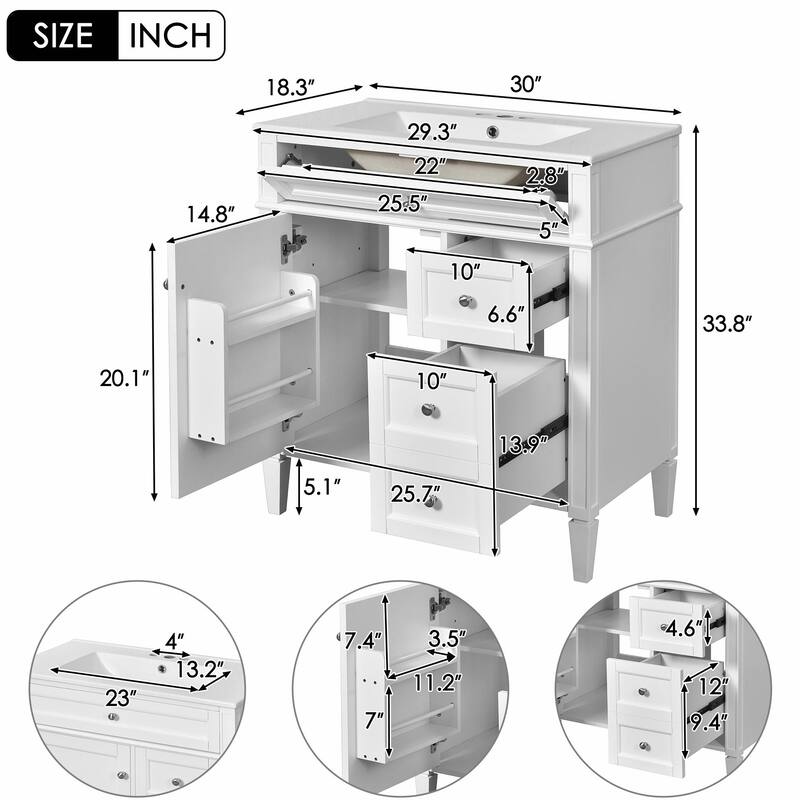 SIZE INCH

18.3″
30″
29.3″
22″
2.8″
25.5″
5″
14.8″
10″
6.6″
33.8″
20.1″
10″
13.9″
5.1″
25.7″

4″
13.2″
23″

7.4″
3.5″
11.2″
7″

4.6″
12″
9.4″