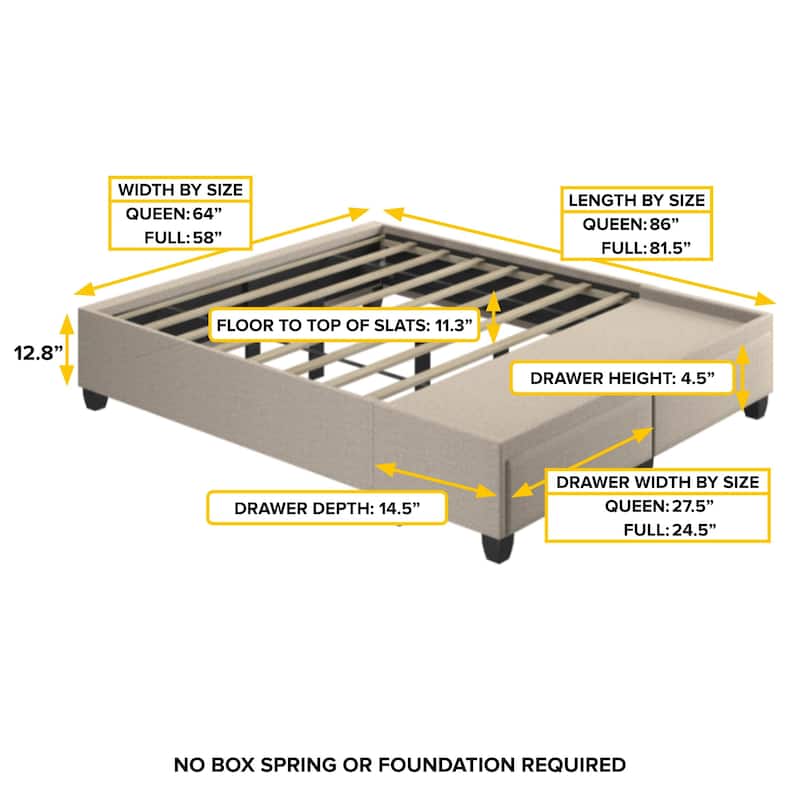 WIDTH BY SIZE
QUEEN: 64”
FULL: 58”

LENGTH BY SIZE
QUEEN: 86”
FULL: 81.5”

12.8”

FLOOR TO TOP OF SLATS: 11.3”

DRAWER HEIGHT: 4.5”

DRAWER DEPTH: 14.5”

DRAWER WIDTH BY SIZE
QUEEN: 27.5”
FULL: 24.5”

NO BOX SPRING OR FOUNDATION REQUIRED