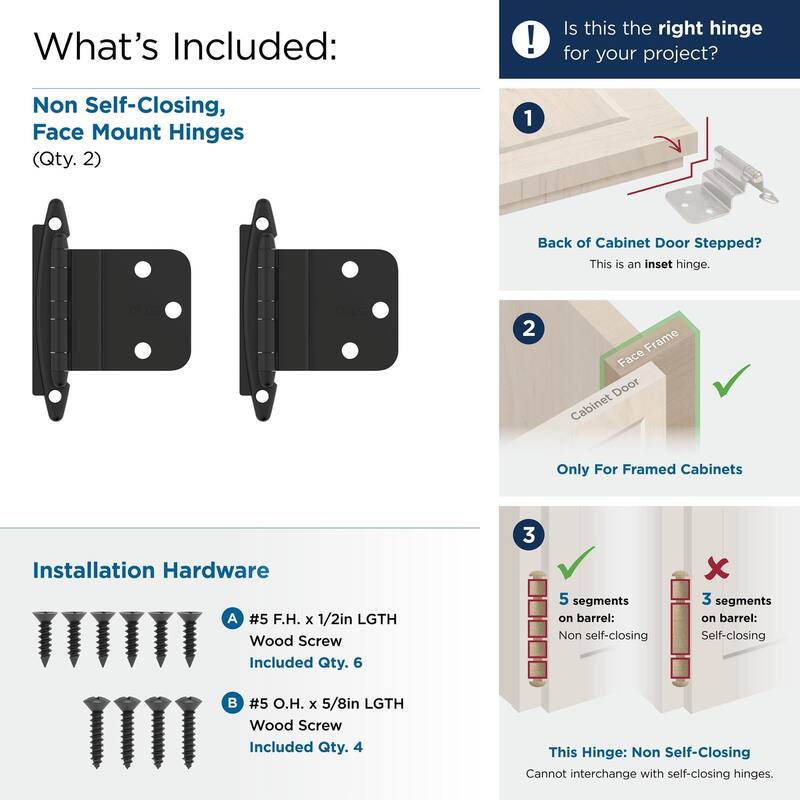 What's Included:

Non Self-Closing, Face Mount Hinges
(Qty. 2)

Installation Hardware

A #5 F.H. x 1/2in LGTH Wood Screw
Included Qty. 6

B #5 O.H. x 5/8in LGTH Wood Screw
Included Qty. 4

! Is this the right hinge for your project?

1

Back of Cabinet Door Stepped?
This is an inset hinge.

2

Face Frame
Cabinet Door

Only For Framed Cabinets

3

5 segments on barrel:
Non self-closing

3 segments on barrel:
Self-closing

This Hinge: Non Self-Closing
Cannot interchange with self-closing hinges.