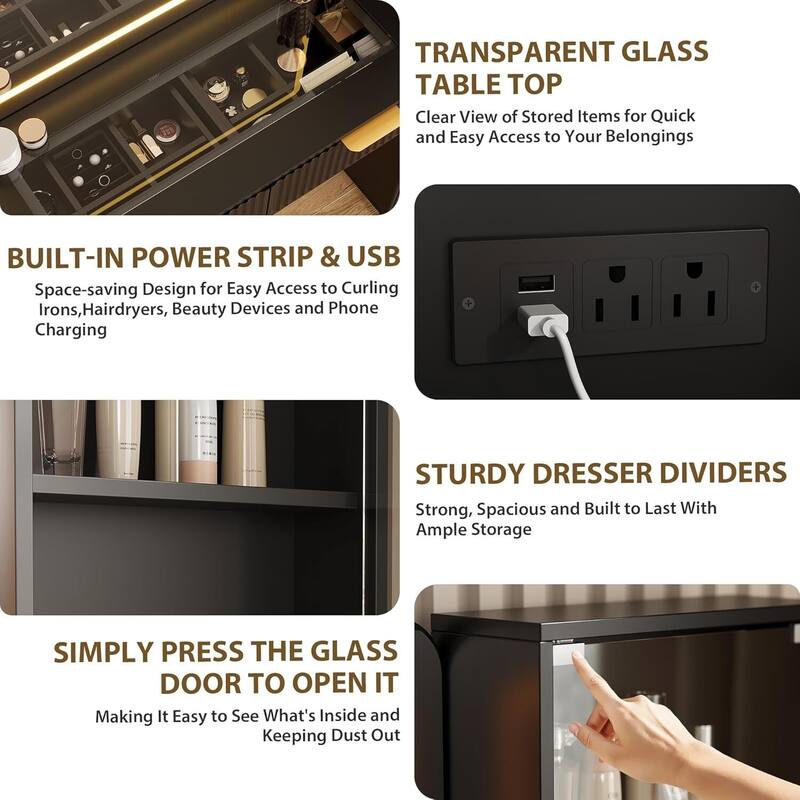 TRANSPARENT GLASS TABLE TOP

Clear View of Stored Items for Quick and Easy Access to Your Belongings

BUILT-IN POWER STRIP & USB

Space-saving Design for Easy Access to Curling Irons,Hairdryers, Beauty Devices and Phone Charging

STURDY DRESSER DIVIDERS

Strong, Spacious and Built to Last With Ample Storage

SIMPLY PRESS THE GLASS DOOR TO OPEN IT

Making It Easy to See What's Inside and Keeping Dust Out