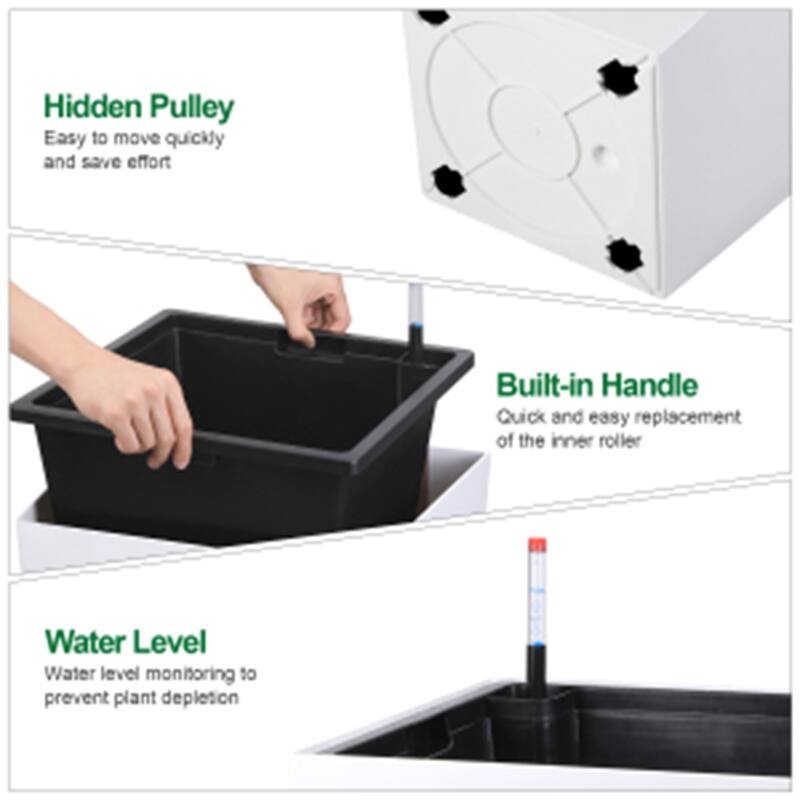 Hidden Pulley
Easy to move quickly and save effort

Built-in Handle
Quick and easy replacement of the inner roller

Water Level
Water level monitoring to prevent plant depletion