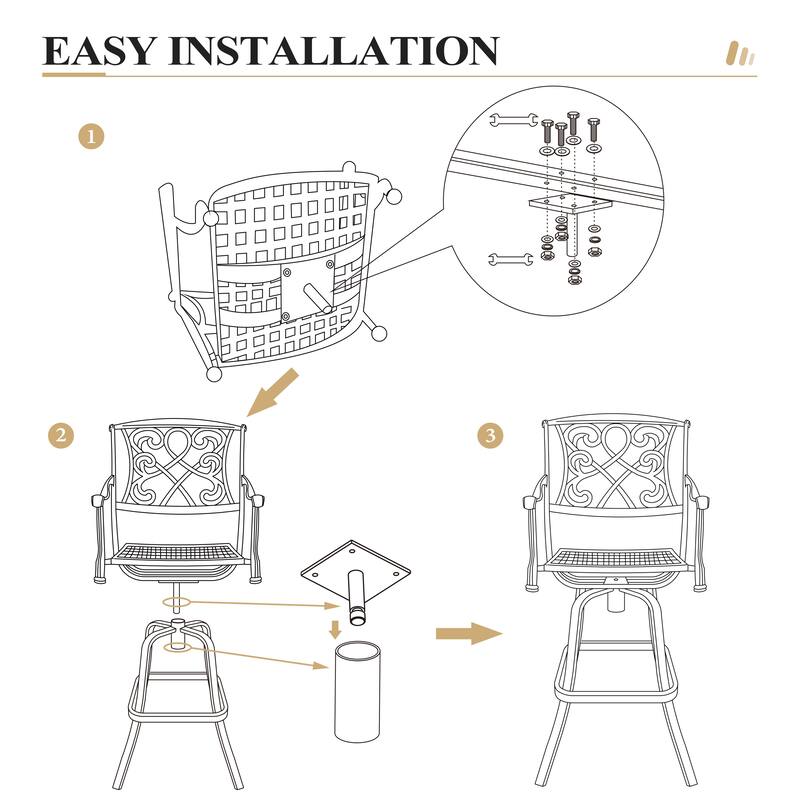 EASY INSTALLATION

1

2

3