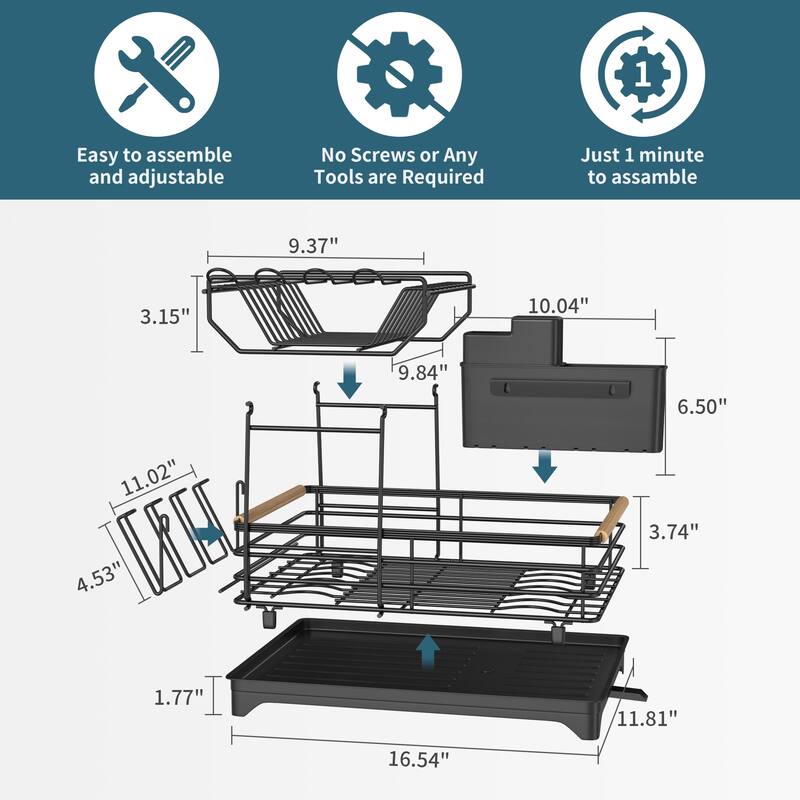 Easy to assemble and adjustable

No Screws or Any Tools are Required

1

Just 1 minute to assamble

9.37"

3.15"

9.84"

10.04"

6.50"

11.02"

4.53"

3.74"

1.77"

11.81"

16.54"