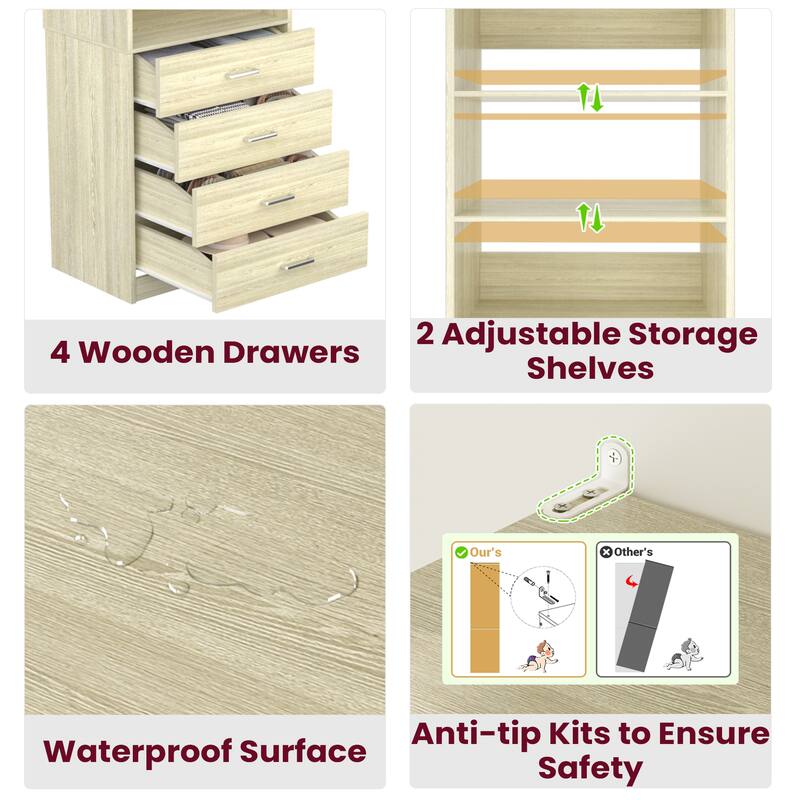 4 Wooden Drawers

2 Adjustable Storage Shelves

Waterproof Surface

Our's

Other's

Anti-tip Kits to Ensure Safety