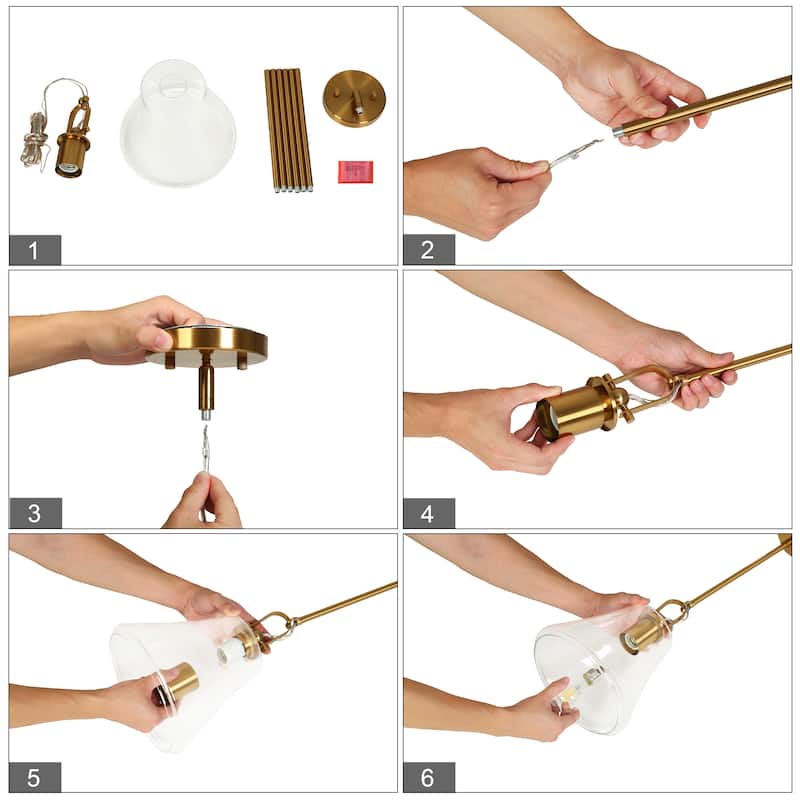 1

2

3

4

5

6