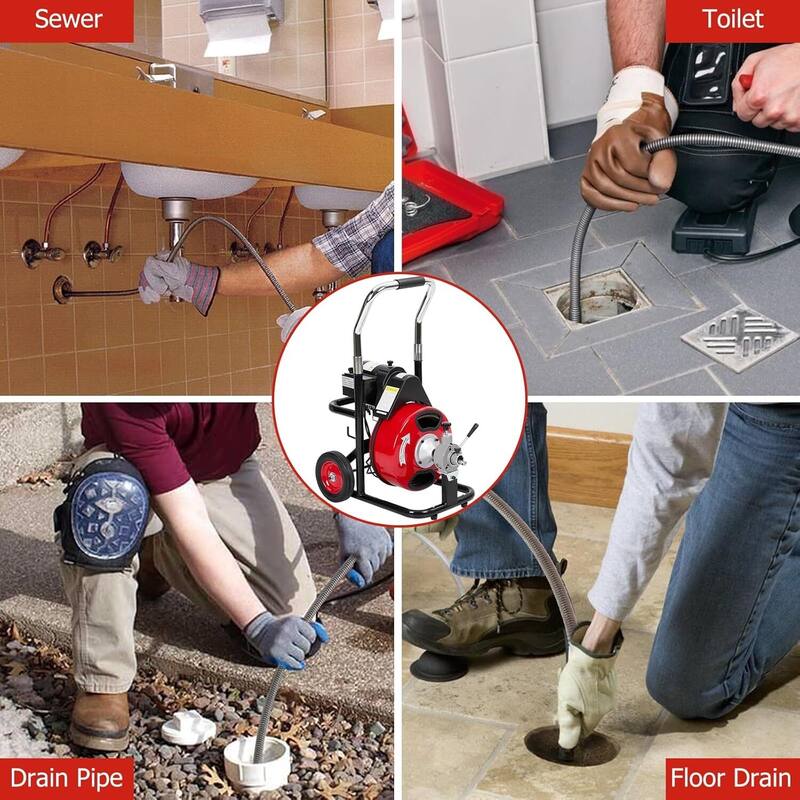 Sewer

Toilet

Drain Pipe

Floor Drain