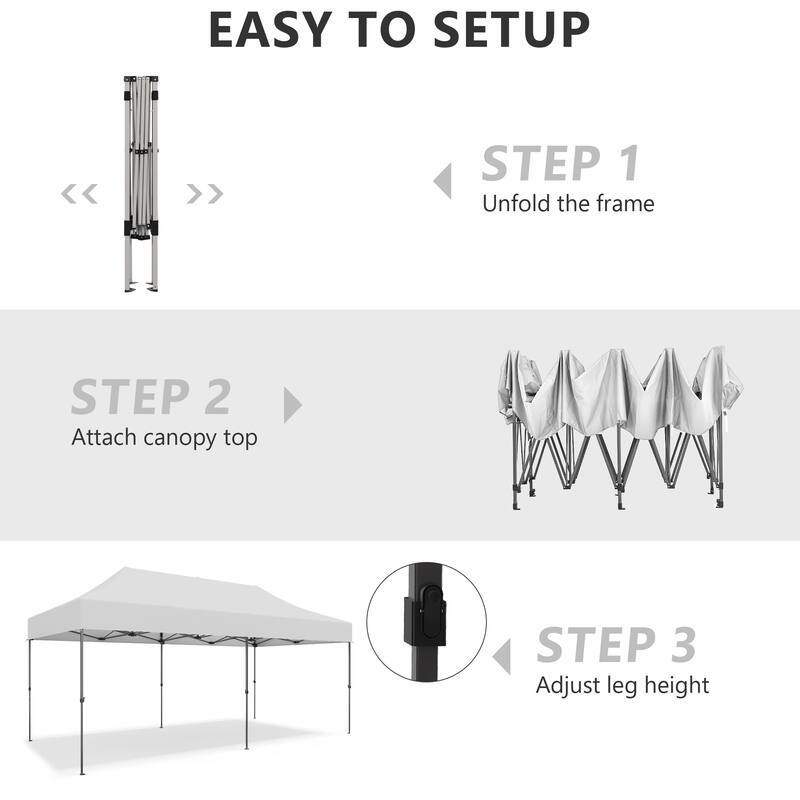 EASY TO SETUP

STEP 1
Unfold the frame

STEP 2
Attach canopy top

STEP 3
Adjust leg height