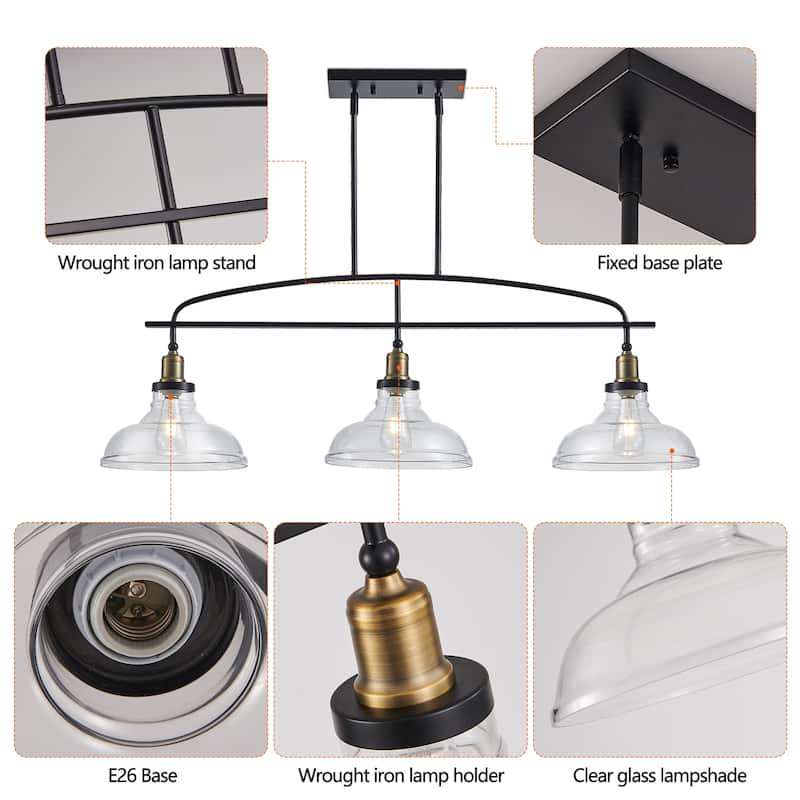 Wrought iron lamp stand

Fixed base plate

E26 Base

Wrought iron lamp holder

Clear glass lampshade