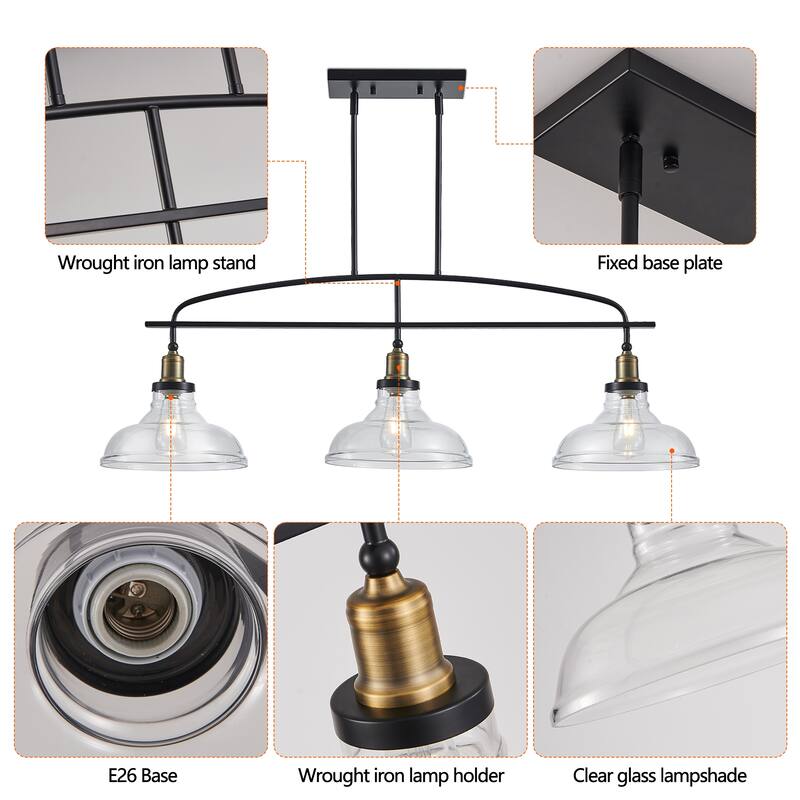 Wrought iron lamp stand

Fixed base plate

E26 Base

Wrought iron lamp holder

Clear glass lampshade