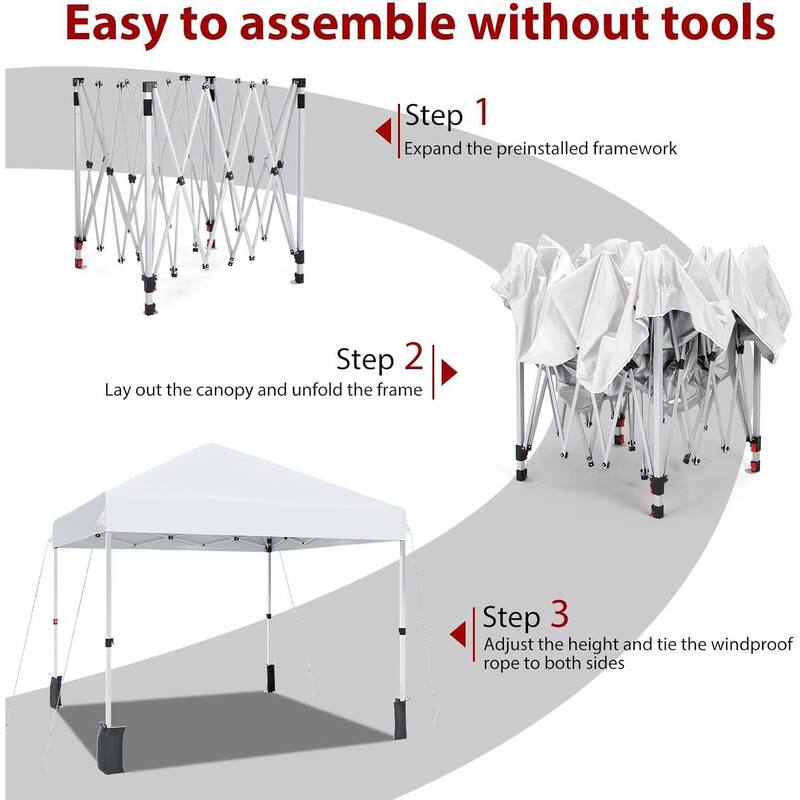 Easy to assemble without tools

Step 1
Expand the preinstalled framework

Step 2
Lay out the canopy and unfold the frame

Step 3
Adjust the height and tie the windproof rope to both sides