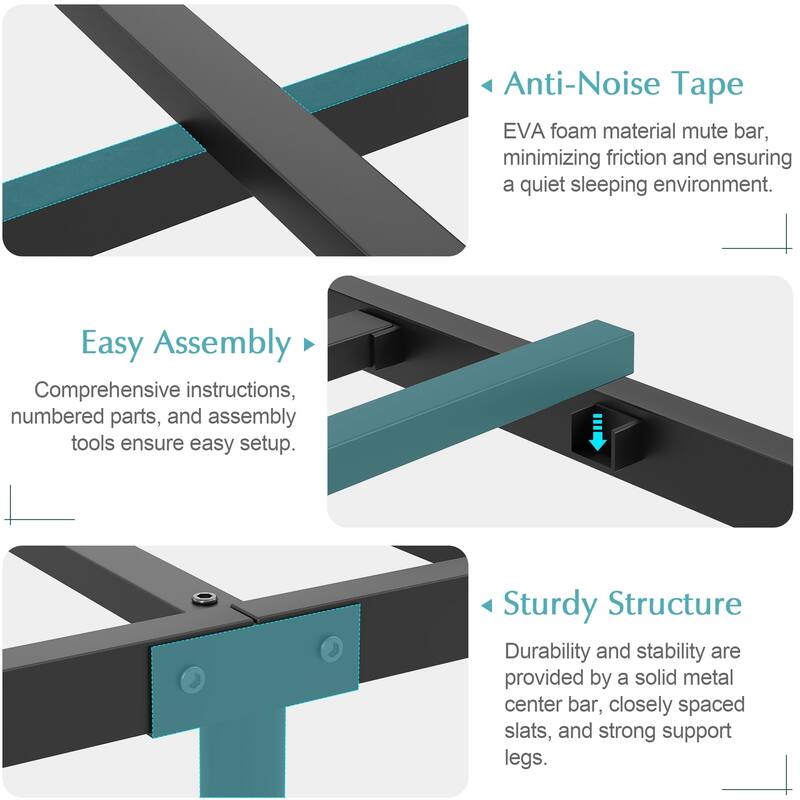 Anti-Noise Tape

EVA foam material mute bar, minimizing friction and ensuring a quiet sleeping environment.

Easy Assembly

Comprehensive instructions, numbered parts, and assembly tools ensure easy setup.

Sturdy Structure

Durability and stability are provided by a solid metal center bar, closely spaced slats, and strong support legs.