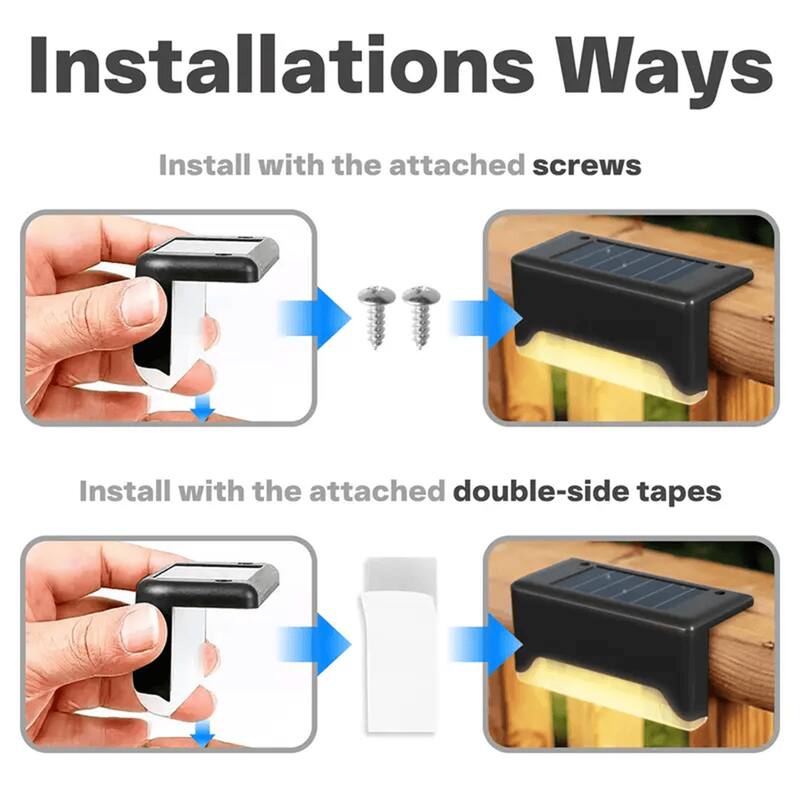 Installations Ways

Install with the attached screws

Install with the attached double-side tapes