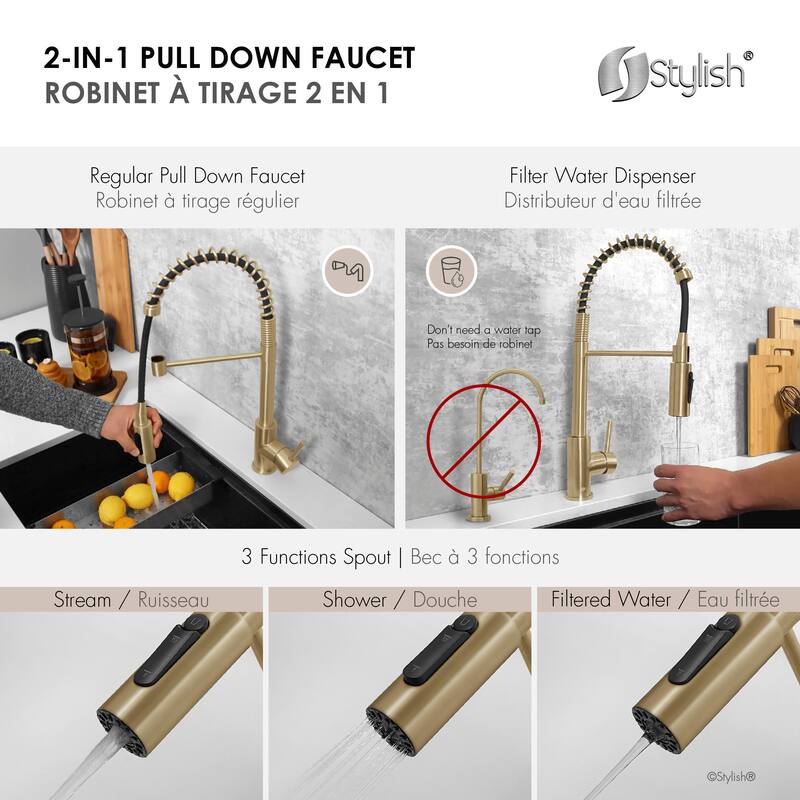 2-IN-1 PULL DOWN FAUCET
ROBINET À TIRAGE 2 EN 1

Stylish®

Regular Pull Down Faucet
Robinet à tirage régulier

Filter Water Dispenser
Distributeur d'eau filtrée

Don't need a water tap
Pas besoin de robinet

3 Functions Spout | Bec à 3 fonctions

Stream / Ruisseau

Shower / Douche

Filtered Water / Eau filtrée

©Stylish®