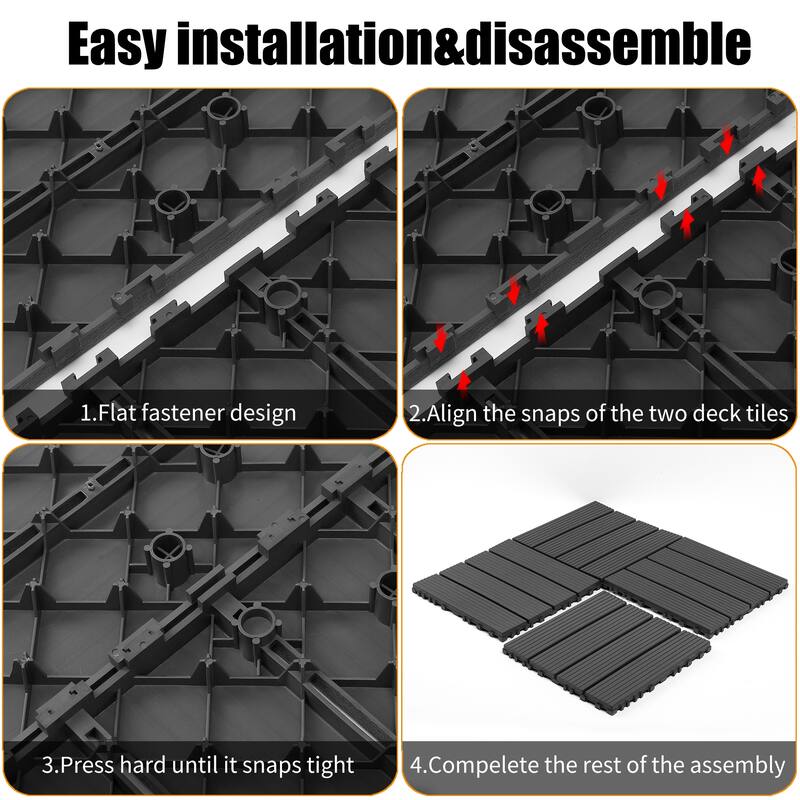 Easy installation&disassemble

1.Flat fastener design

2.Align the snaps of the two deck tiles

3.Press hard until it snaps tight

4.Compelete the rest of the assembly