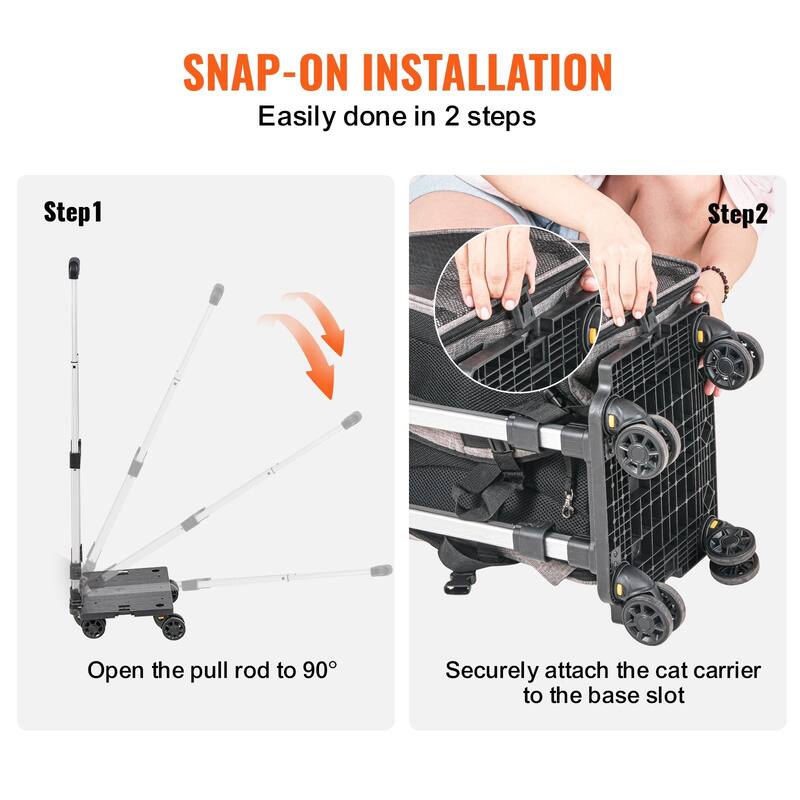 SNAP-ON INSTALLATION
Easily done in 2 steps

Step1

Open the pull rod to 90°

Step2

Securely attach the cat carrier to the base slot