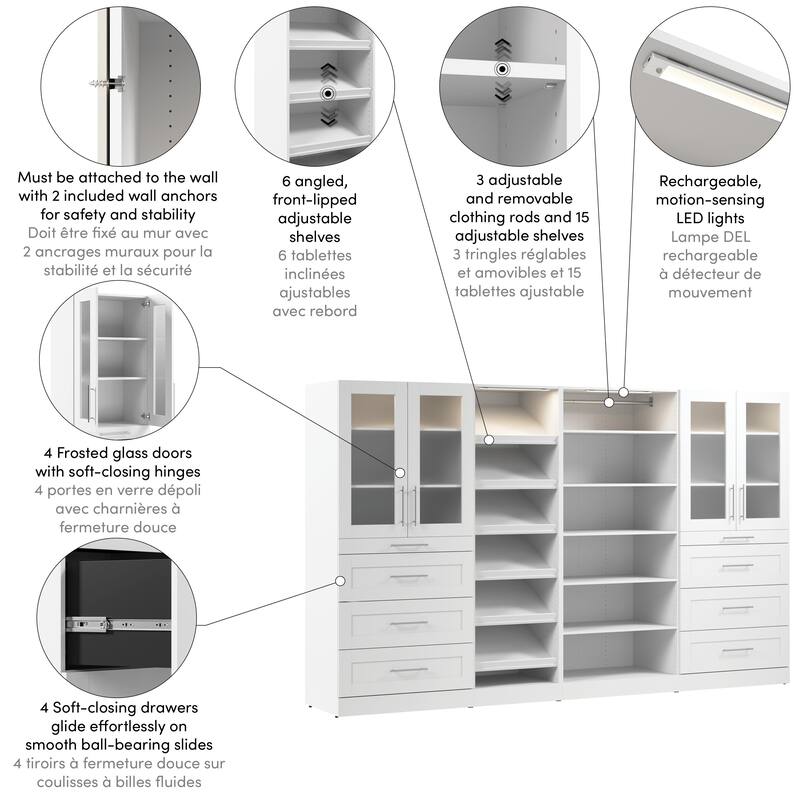 Must be attached to the wall with 2 included wall anchors for safety and stability
Doit être fixé au mur avec 2 ancrages muraux pour la stabilité et la sécurité

6 angled, front-lipped adjustable shelves
6 tablettes inclinées ajustables avec rebord

3 adjustable and removable clothing rods and 15 adjustable shelves
3 tringles réglables et amovibles et 15 tablettes ajustable

Rechargeable, motion-sensing LED lights
Lampe DEL rechargeable à détecteur de mouvement

4 Frosted glass doors with soft-closing hinges
4 portes en verre dépoli avec charnières à fermeture douce

4 Soft-closing drawers glide effortlessly on smooth ball-bearing slides
4 tiroirs à fermeture douce sur coulisses à billes fluides