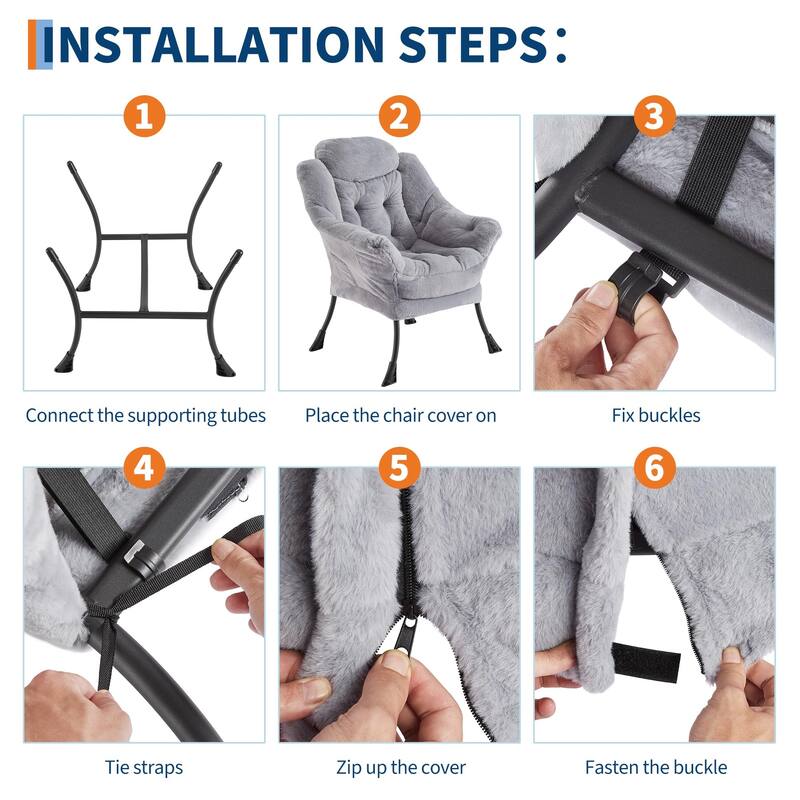 INSTALLATION STEPS:

1
Connect the supporting tubes

2
Place the chair cover on

3
Fix buckles

4
Tie straps

5
Zip up the cover

6
Fasten the buckle