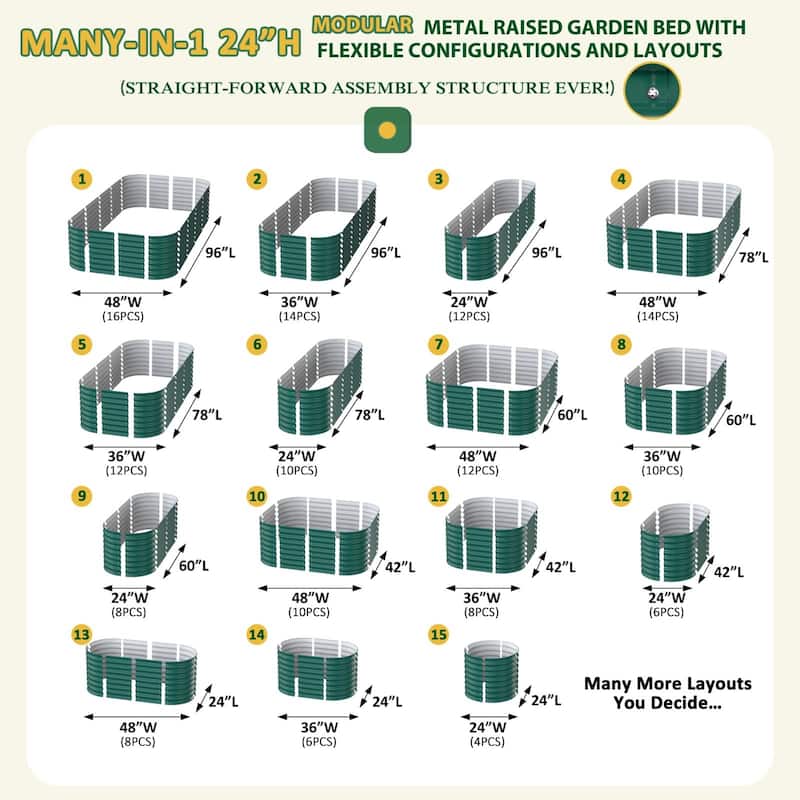 MANY-IN-1 24"H MODULAR METAL RAISED GARDEN BED WITH FLEXIBLE CONFIGURATIONS AND LAYOUTS

(STRAIGHT-FORWARD ASSEMBLY STRUCTURE EVER!)

1
96"L
48"W
(16PCS)

2
96"L
36"W
(14PCS)

3
96"L
24"W
(12PCS)

4
78"L
48"W
(14PCS)

5
78"L
36"W
(12PCS)

6
78"L
24"W
(10PCS)

7
60"L
48"W
(12PCS)

8
60"L
36"W
(10PCS)

9
60"L
24"W
(8PCS)

10
42"L
48"W
(10PCS)

11
42"L
36"W
(8PCS)

12
42"L
24"W
(6PCS)

13
24"L
48"W
(8PCS)

14
24"L
36"W
(6PCS)

15
24"L
24"W
(4PCS)

Many More Layouts You Decide...