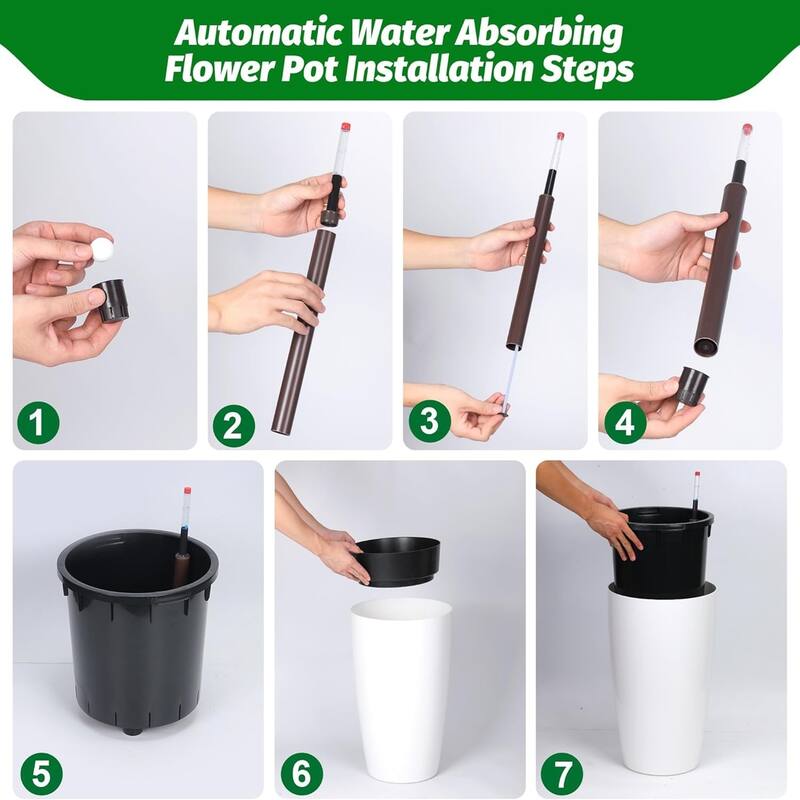 Automatic Water Absorbing Flower Pot Installation Steps

1

2

3

4

5

6

7