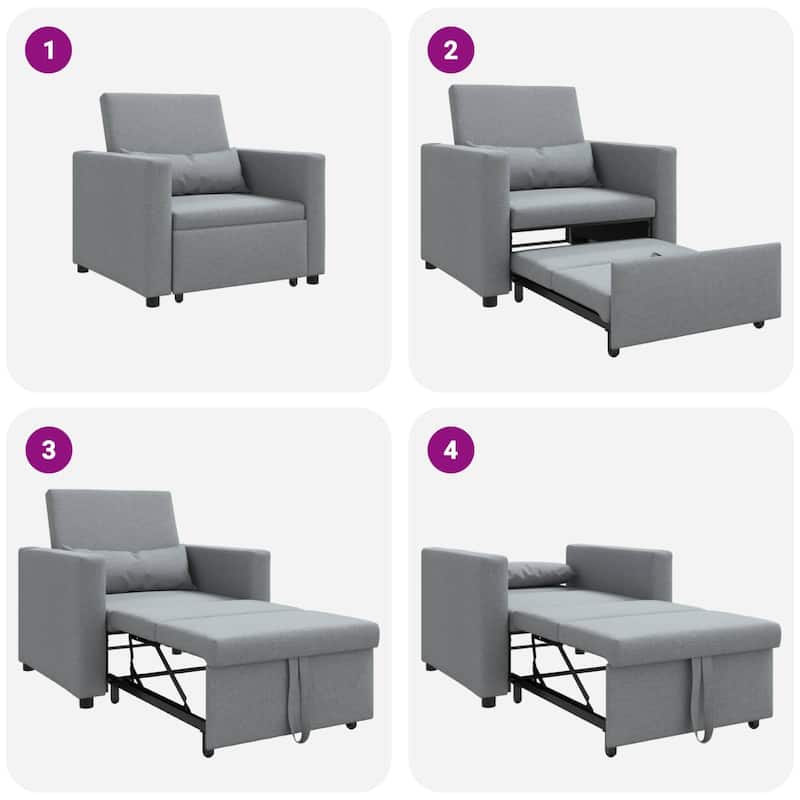 1

2

3

4