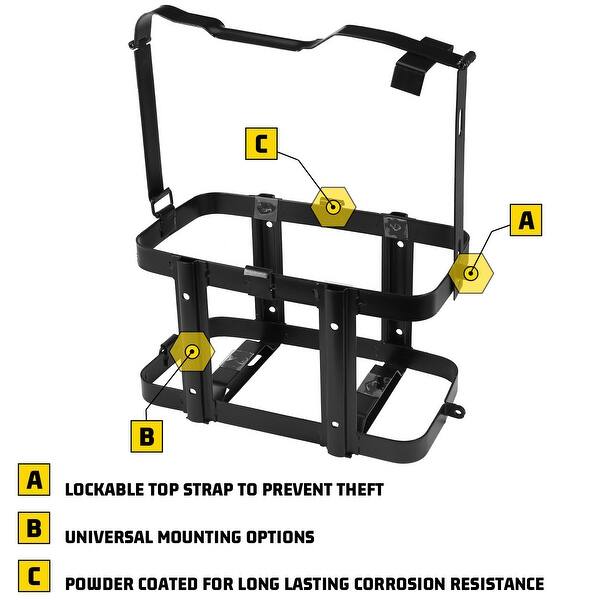 C

A

B

A LOCKABLE TOP STRAP TO PREVENT THEFT

B UNIVERSAL MOUNTING OPTIONS

C POWDER COATED FOR LONG LASTING CORROSION RESISTANCE